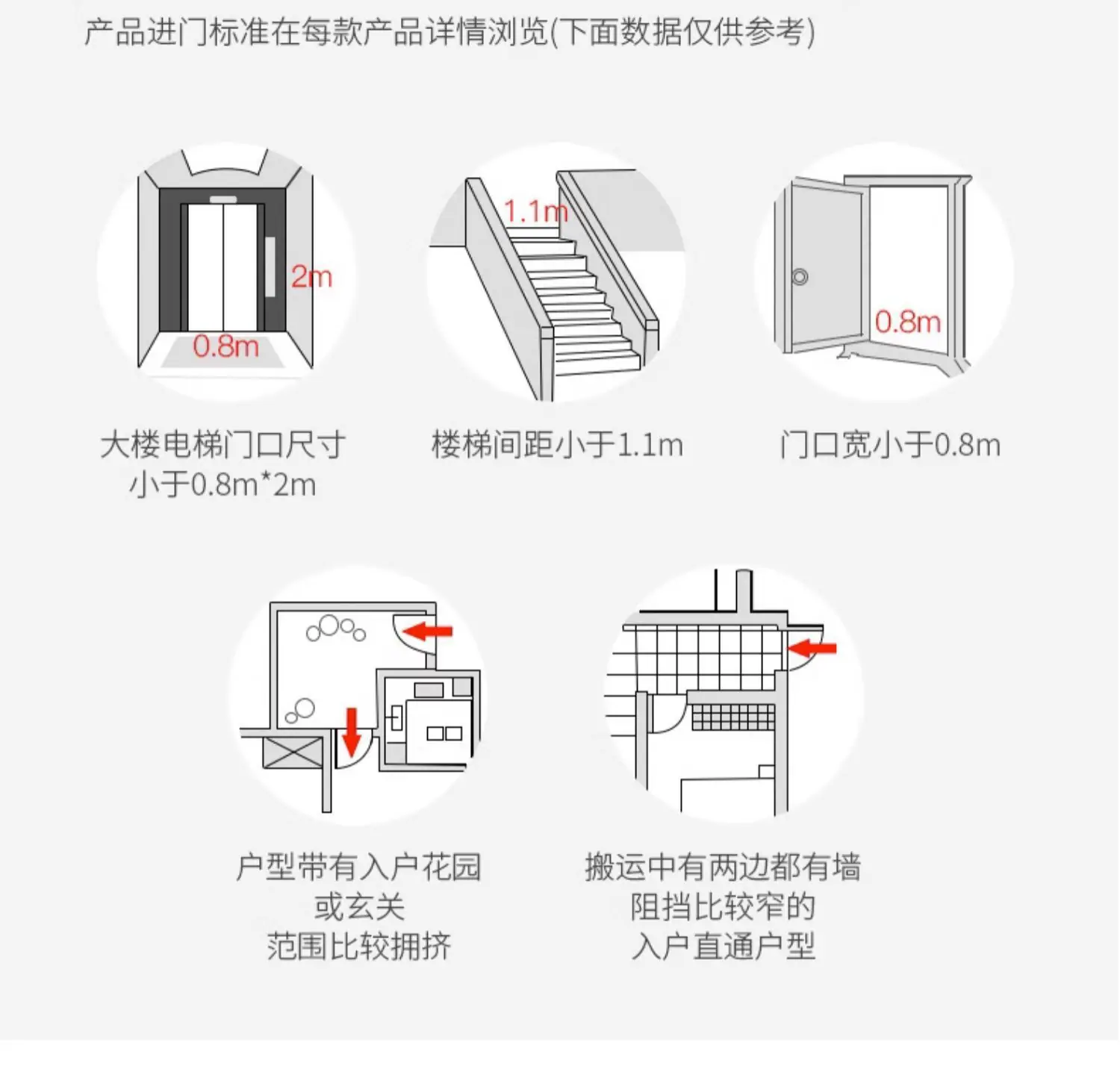 产品进门标准在每款产品详情浏览(下面数据仅供参考)

2m
0.8m
大楼电梯门口尺寸
小于0.8m*2m

1.1m
楼梯间距小于1.1m

0.8m
门口宽小于0.8m

户型带有入户花园
或玄关
范围比较拥挤

搬运中有两边都有墙
阻挡比较窄的
入户直通户型