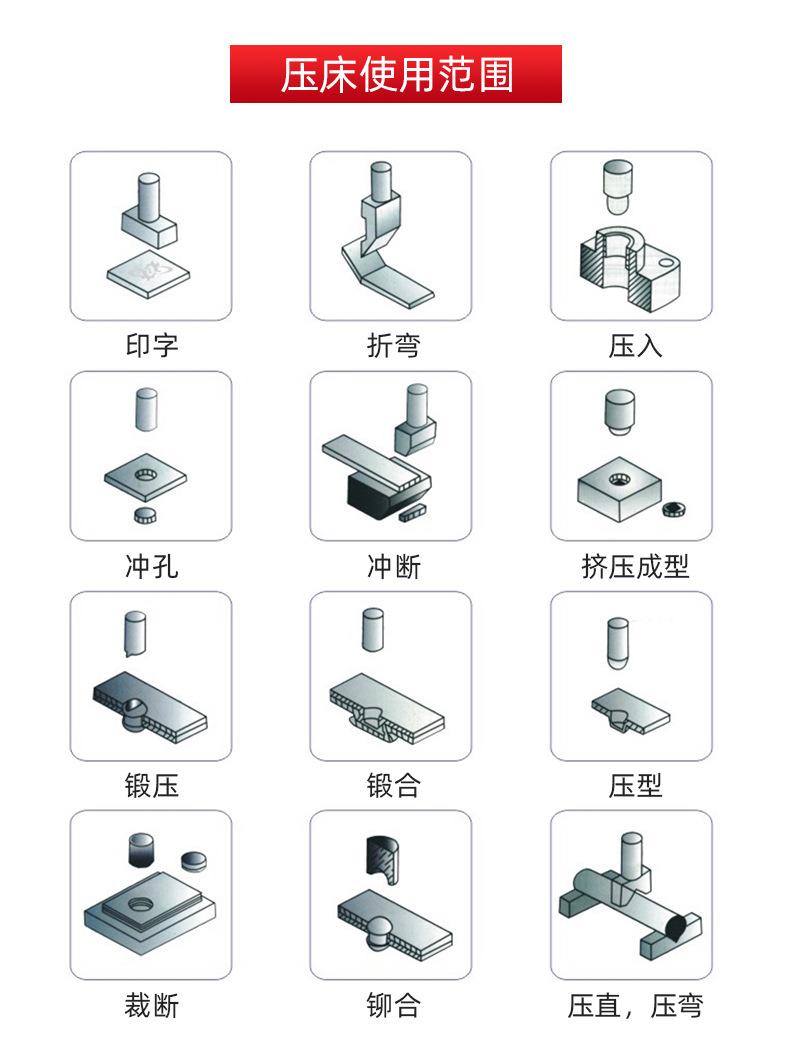 压床使用范围

印字

折弯

压入

冲孔

冲断

挤压成型

锻压

锻合

压型

裁断

铆合

压直，压弯