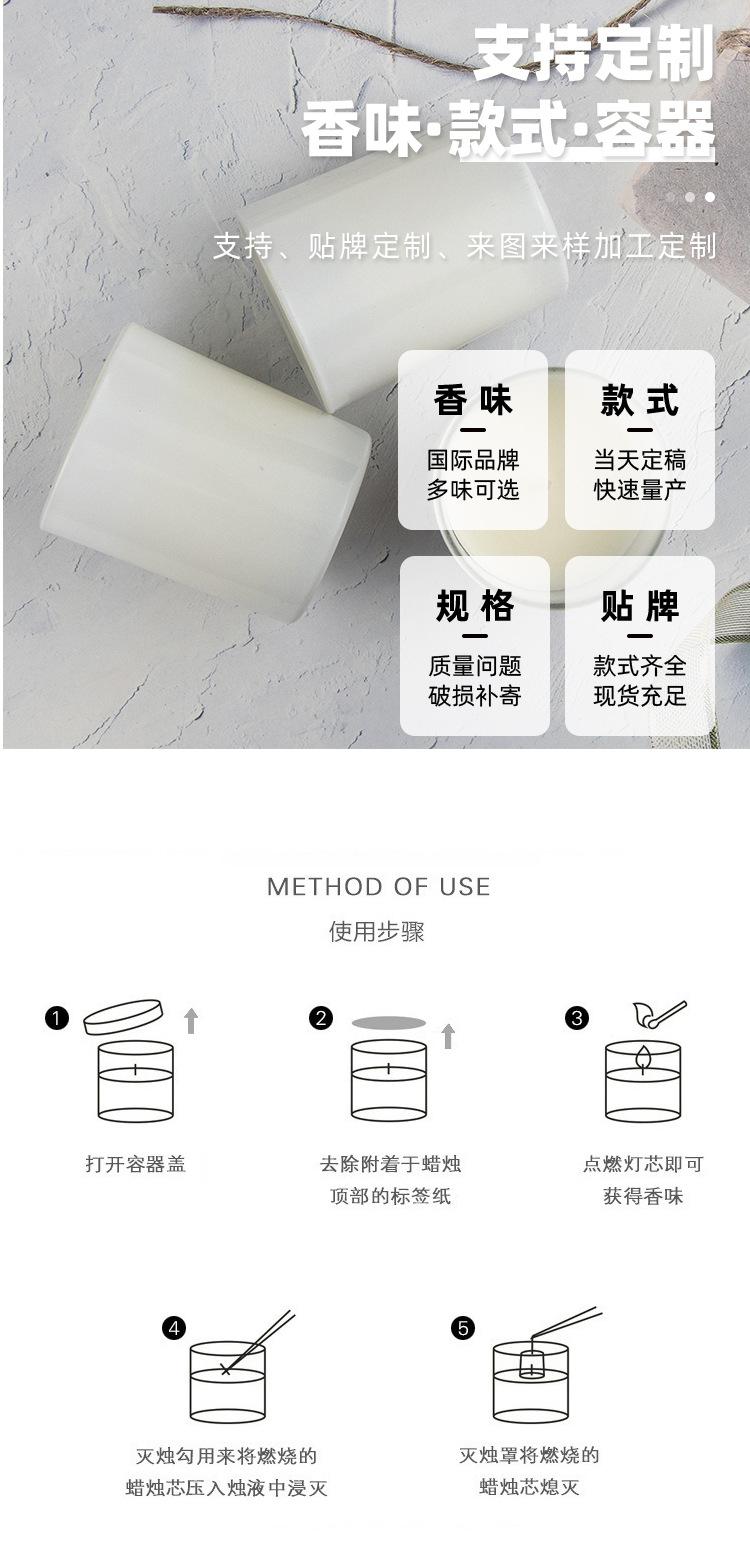 支持定制
香味·款式·容器

支持、贴牌定制、来图来样加工定制

香味
国际品牌
多味可选

款式
当天定稿
快速量产

规格
质量问题
破损补寄

贴牌
款式齐全
现货充足

METHOD OF USE
使用步骤

1
打开容器盖

2
去除附着于蜡烛顶部的标签纸

3
点燃灯芯即可获得香味

4
灭烛勾用来将燃烧的蜡烛芯压入烛液中浸灭

5
灭烛罩将燃烧的蜡烛芯熄灭