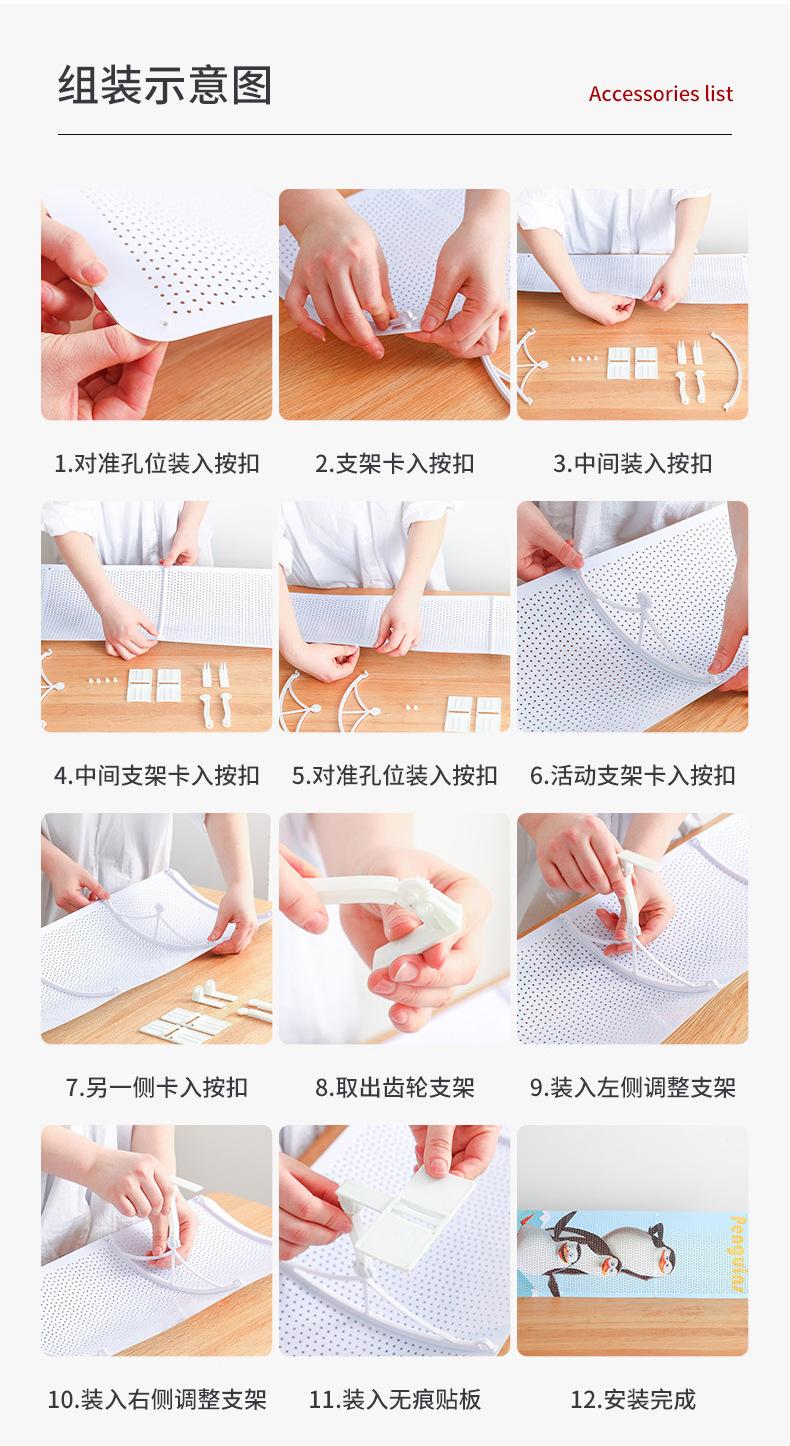 组装示意图

Accessories list

1.对准孔位装入按扣

2.支架卡入按扣

3.中间装入按扣

4.中间支架卡入按扣

5.对准孔位装入按扣

6.活动支架卡入按扣

7.另一侧卡入按扣

8.取出齿轮支架

9.装入左侧调整支架

10.装入右侧调整支架

11.装入无痕贴板

Penguins

12.安装完成