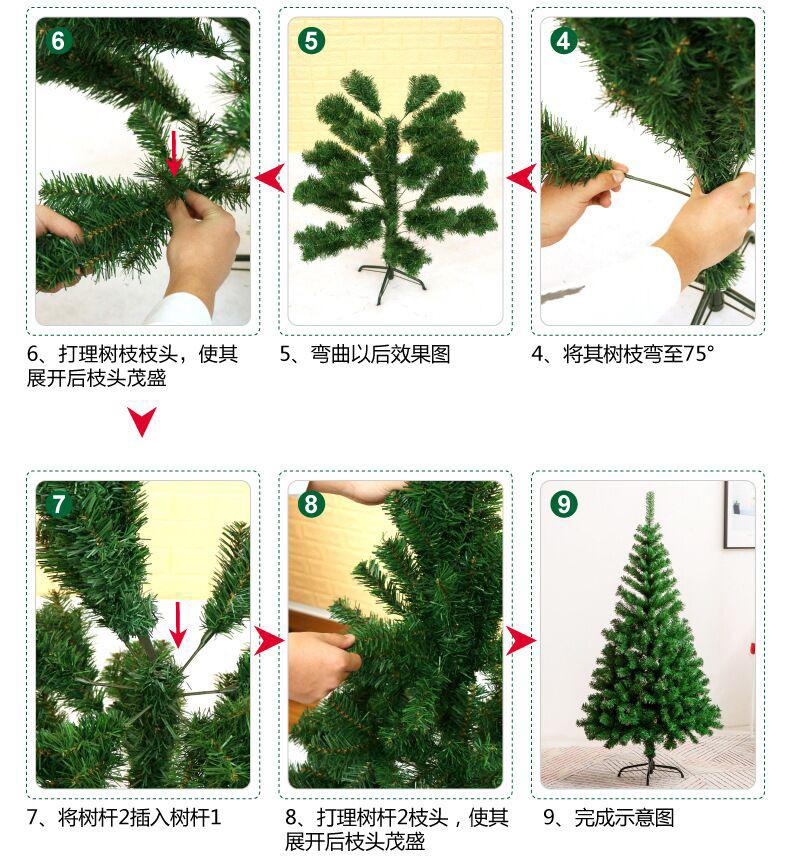 6

5

4

6、打理树枝枝头，使其展开后枝头茂盛

5、弯曲以后效果图

4、将其树枝弯至75°

7

8

9

7、将树杆2插入树杆1

8、打理树杆2枝头，使其展开后枝头茂盛

9、完成示意图