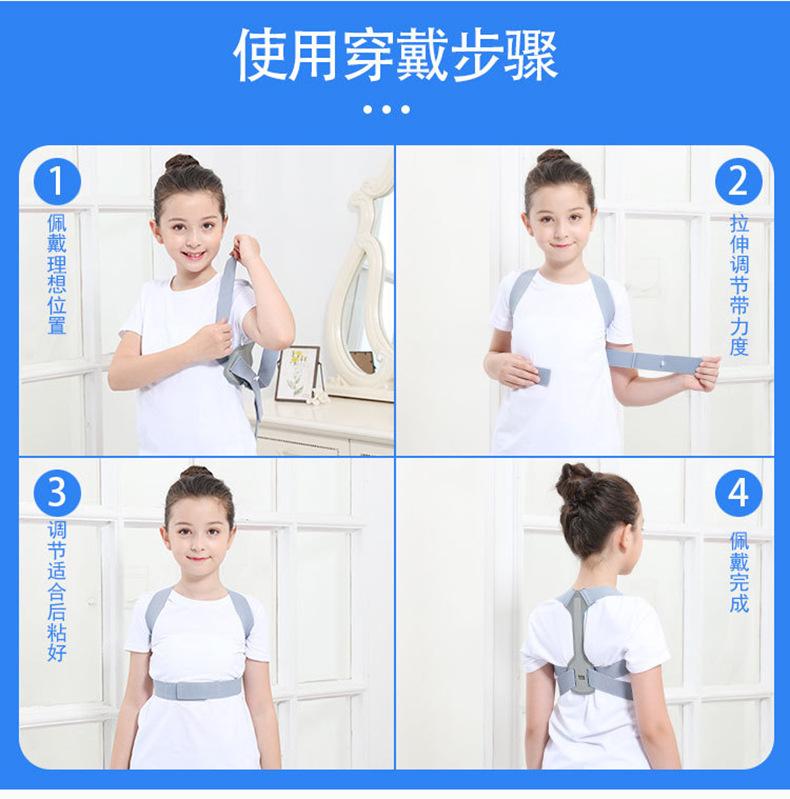 使用穿戴步骤

1
佩戴理想位置

2
拉伸调节带力度

3
调节适合后粘好

4
佩戴完成