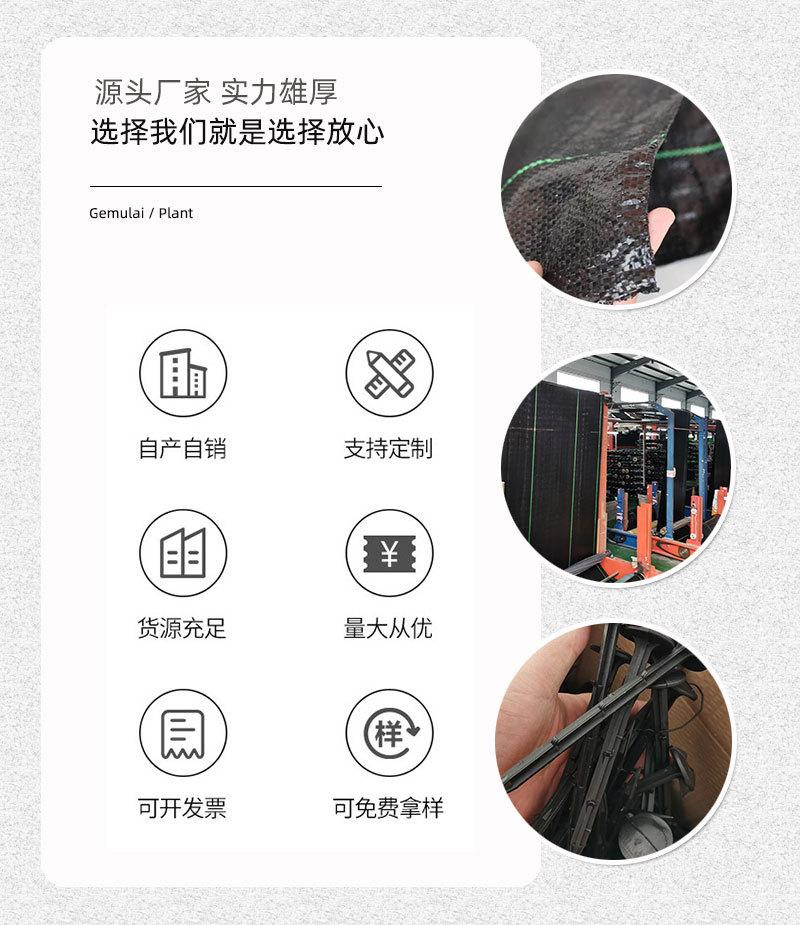 源头厂家 实力雄厚
选择我们就是选择放心

Gemulai / Plant

自产自销

支持定制

货源充足

¥

量大从优

可开发票

样

可免费拿样