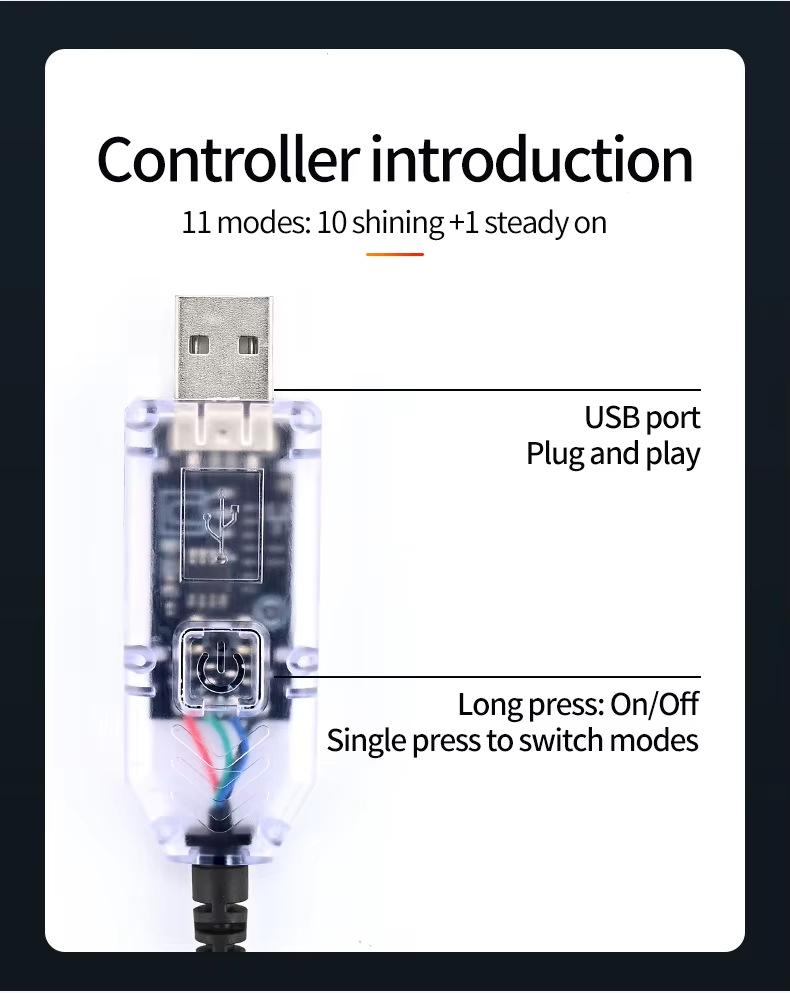 Controller introduction
11 modes: 10 shining +1 steady on

USB port
Plug and play

Long press: On/Off
Single press to switch modes