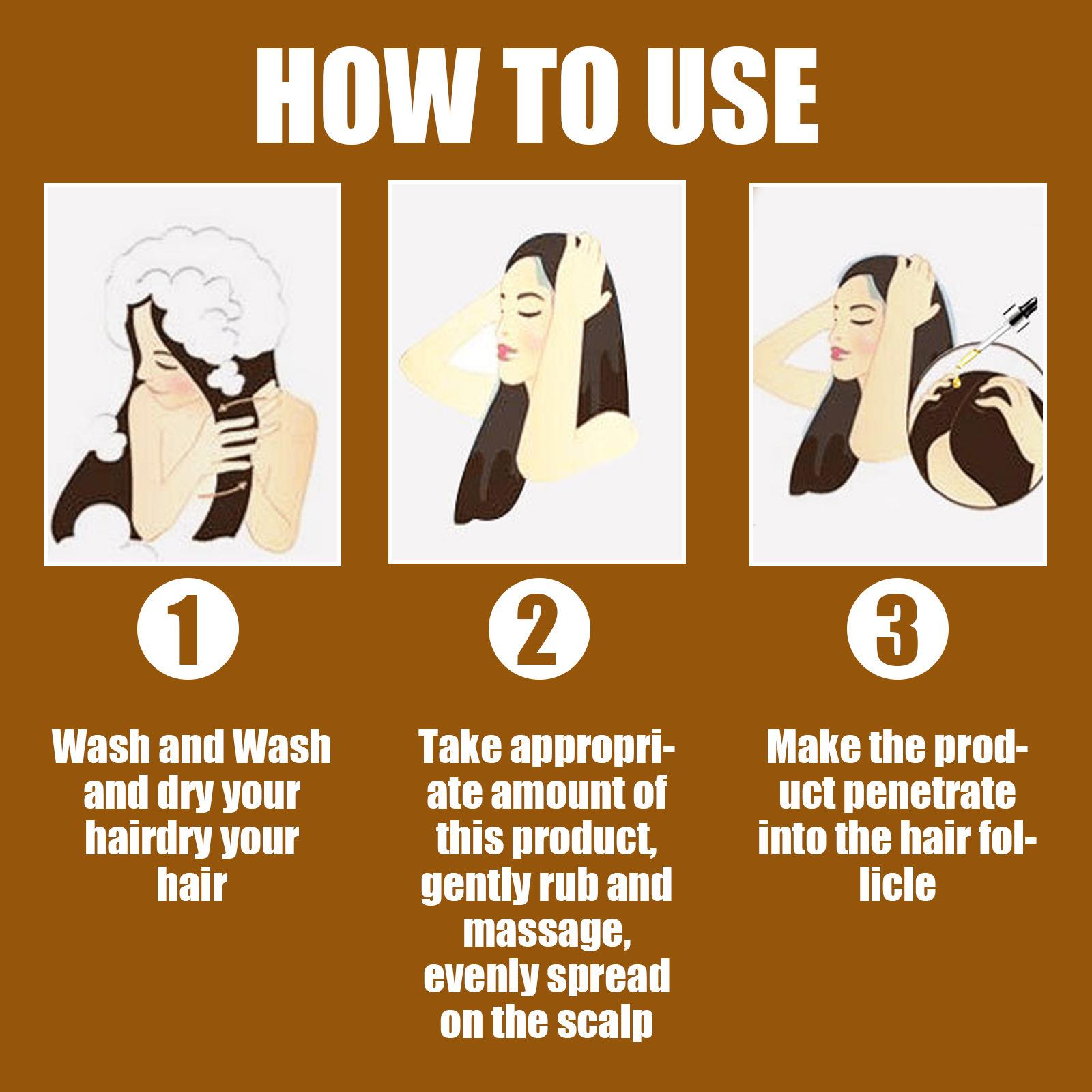 HOW TO USE

1

Wash and Wash and dry your hairdry your hair

2

Take appropriate amount of this product, gently rub and massage, evenly spread on the scalp

3

Make the product penetrate into the hair follicle