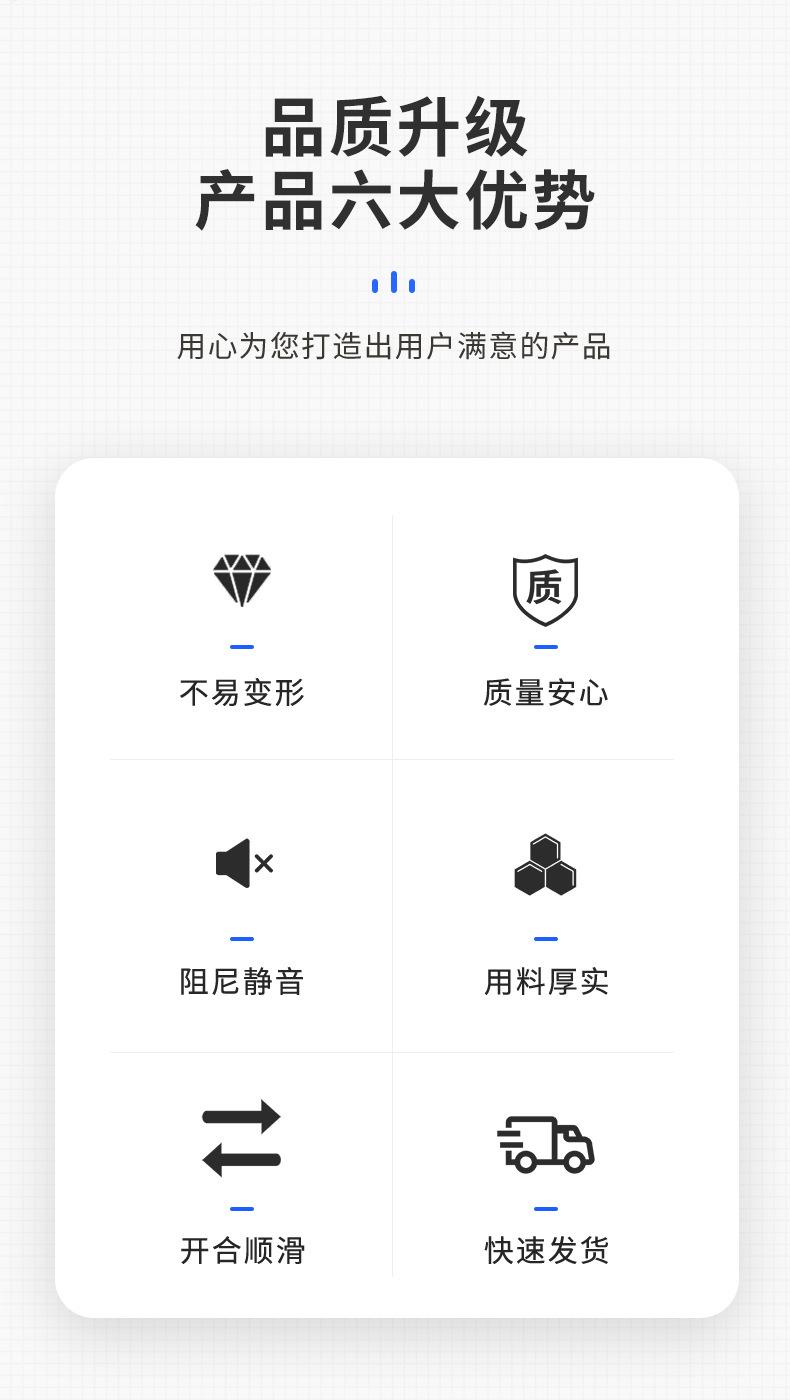 品质升级
产品六大优势

用心为您打造出用户满意的产品

不易变形

质

质量安心

阻尼静音

用料厚实

开合顺滑

快速发货