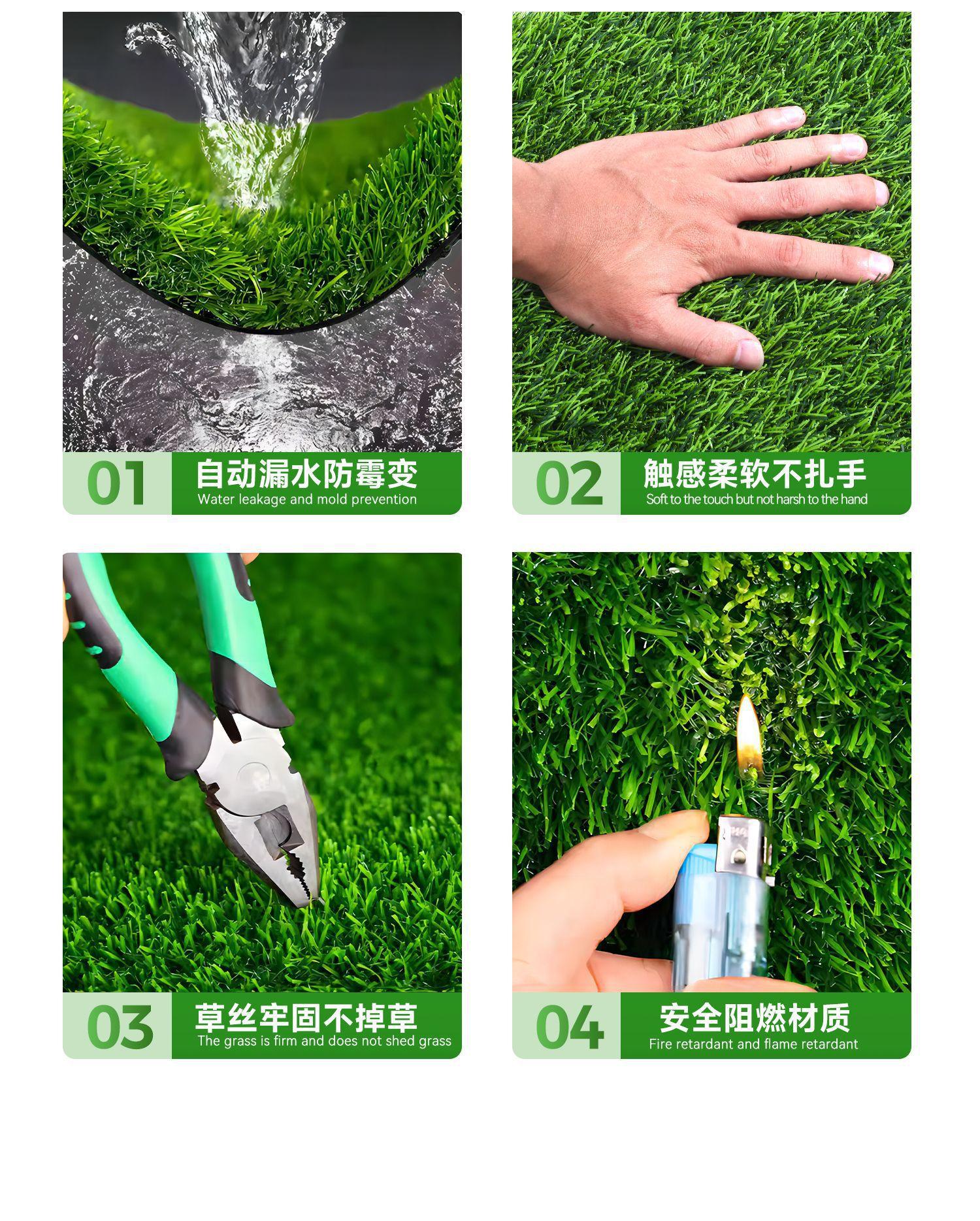 01
自动漏水防霉变
Water leakage and mold prevention

02
触感柔软不扎手
Soft to the touch but not harsh to the hand

03
草丝牢固不掉草
The grass is firm and does not shed grass

04
安全阻燃材质
Fire retardant and flame retardant