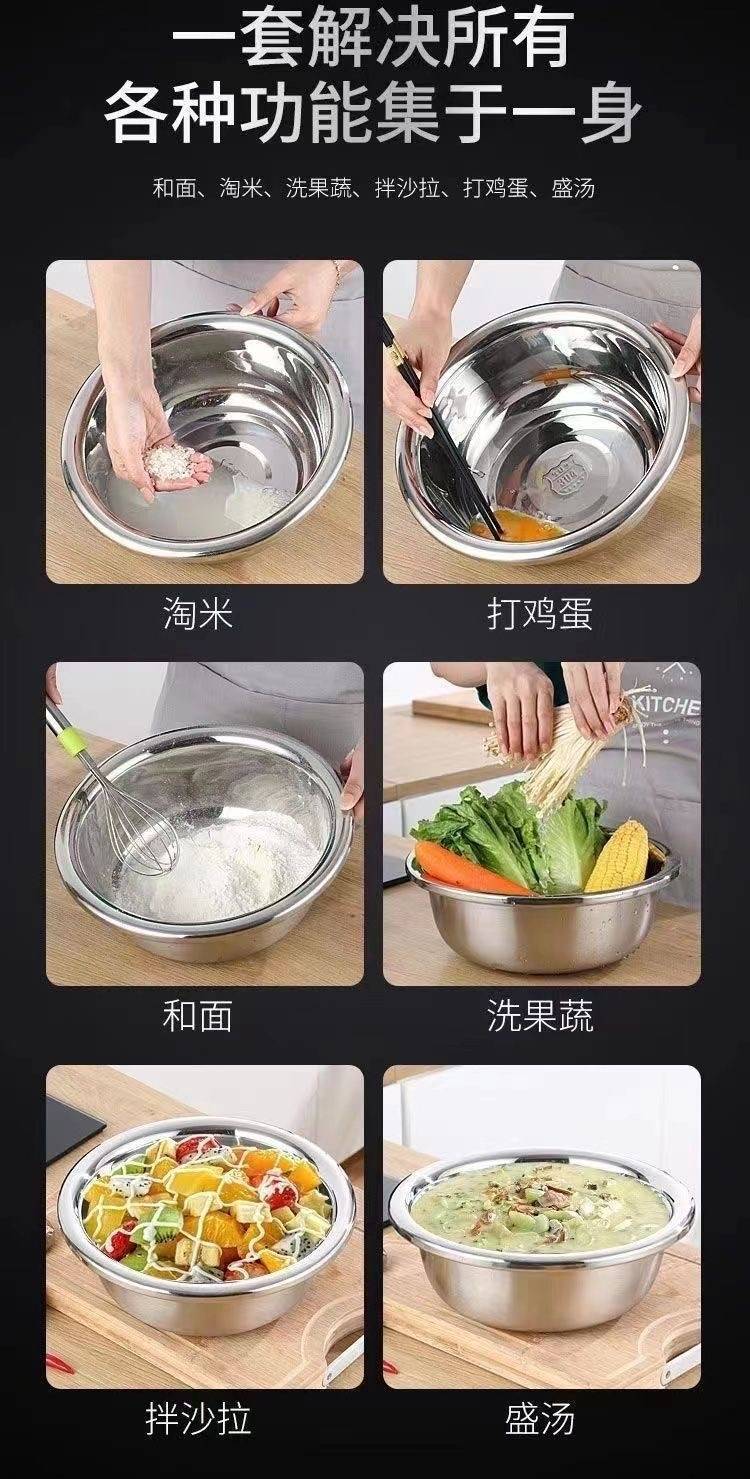 一套解决所有
各种功能集于一身

和面、淘米、洗果蔬、拌沙拉、打鸡蛋、盛汤

淘米

打鸡蛋

KITCHE

和面

洗果蔬

拌沙拉

盛汤