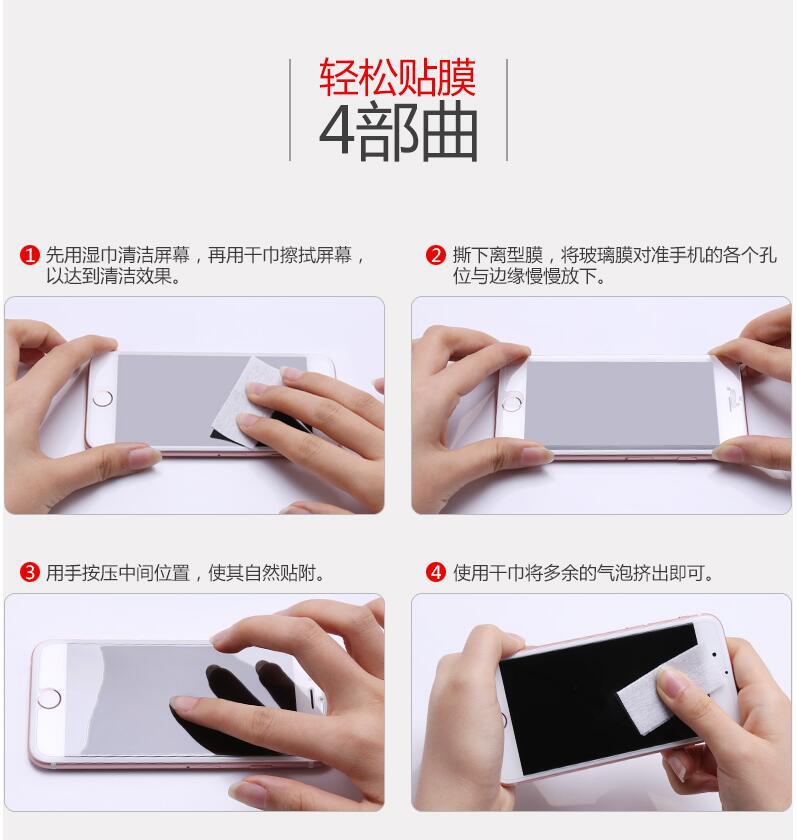 轻松贴膜
4部曲

❶ 先用湿巾清洁屏幕，再用干巾擦拭屏幕，以达到清洁效果。

❷ 撕下离型膜，将玻璃膜对准手机的各个孔位与边缘慢慢放下。

❸ 用手按压中间位置，使其自然贴附。

❹ 使用干巾将多余的气泡挤出即可。