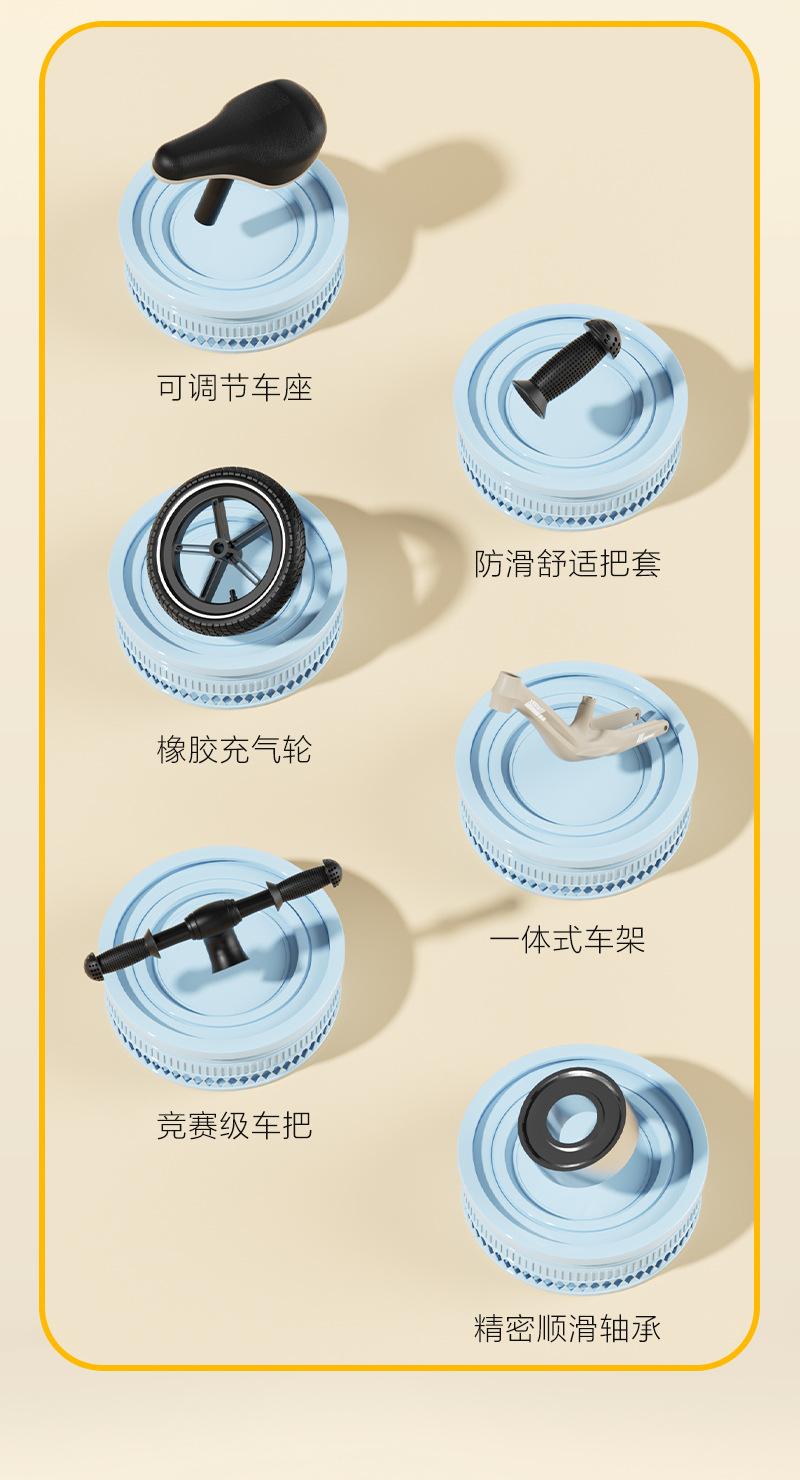 可调节车座

防滑舒适把套

橡胶充气轮

一体式车架

竞赛级车把

精密顺滑轴承