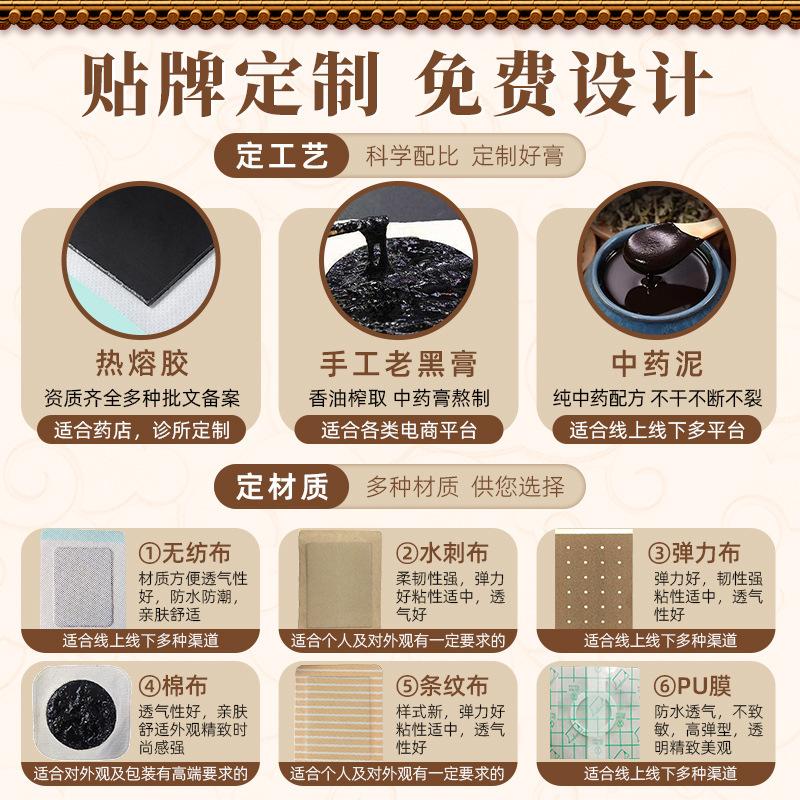 贴牌定制 免费设计

定工艺 科学配比 定制好膏

热熔胶
资质齐全多种批文备案
适合药店，诊所定制

手工老黑膏
香油榨取 中药膏熬制
适合各类电商平台

中药泥
纯中药配方 不干不断不裂
适合线上线下多平台

定材质 多种材质 供您选择

①无纺布
材质方便透气性好，防水防潮，亲肤舒适
适合线上线下多种渠道

②水刺布
柔韧性强，弹力好粘性适中，透气好
适合个人及对外观有一定要求的

③弹力布
弹力好，韧性强粘性适中，透气性好
适合线上线下多种渠道

④棉布
透气性好，亲肤舒适外观精致时尚感强
适合对外观及包装有高端要求的

⑤条纹布
样式新，弹力好粘性适中，透气性好
适合个人及对外观有一定要求的

⑥PU膜
防水透气，不致敏，高弹型，透明精致美观
适合线上线下多种渠道