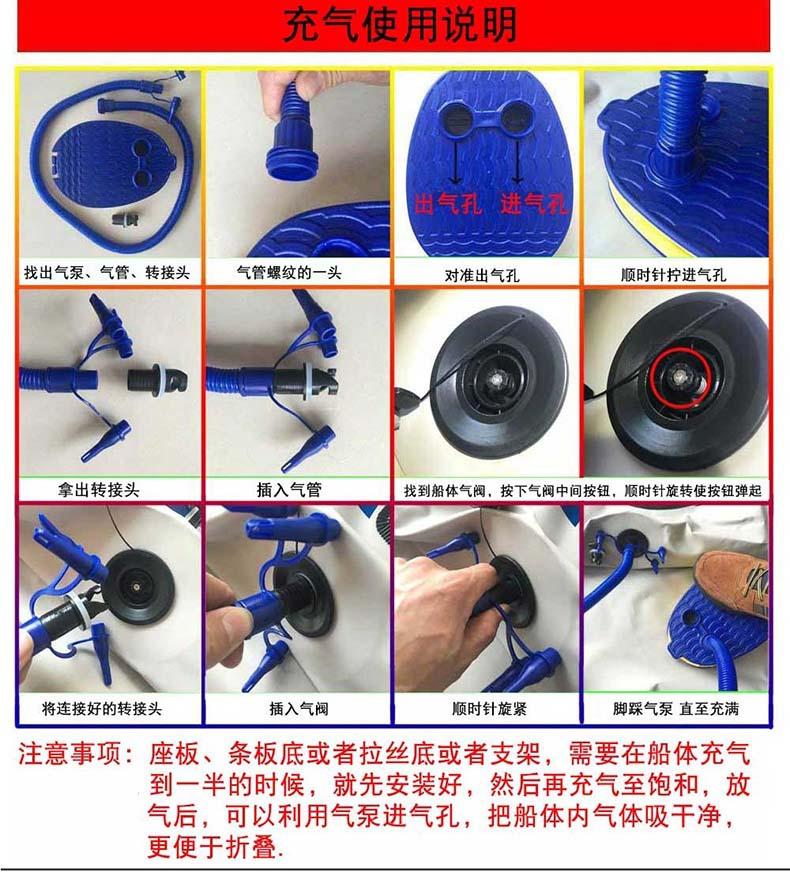 充气使用说明

找出气泵、气管、转接头

气管螺纹的一头

出气孔 进气孔

对准出气孔

顺时针拧进气孔

拿出转接头

插入气管

找到船体气阀，按下气阀中间按钮，顺时针旋转使按钮弹起

将连接好的转接头

插入气阀

顺时针旋紧

脚踩气泵 直至充满

注意事项：座板、条板底或者拉丝底或者支架，需要在船体充气到一半的时候，就先安装好，然后再充气至饱和，放气后，可以利用气泵进气孔，把船体内气体吸干净，更便于折叠.