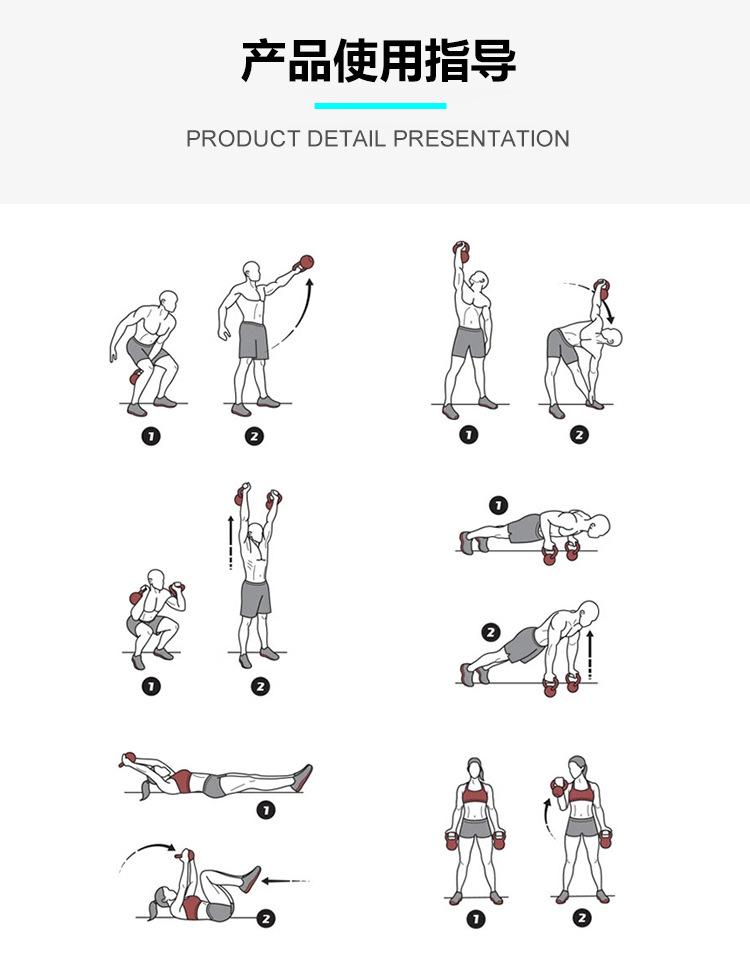 产品使用指导

PRODUCT DETAIL PRESENTATION

1
2
1
2
1
2
1
2
1
2
1
2