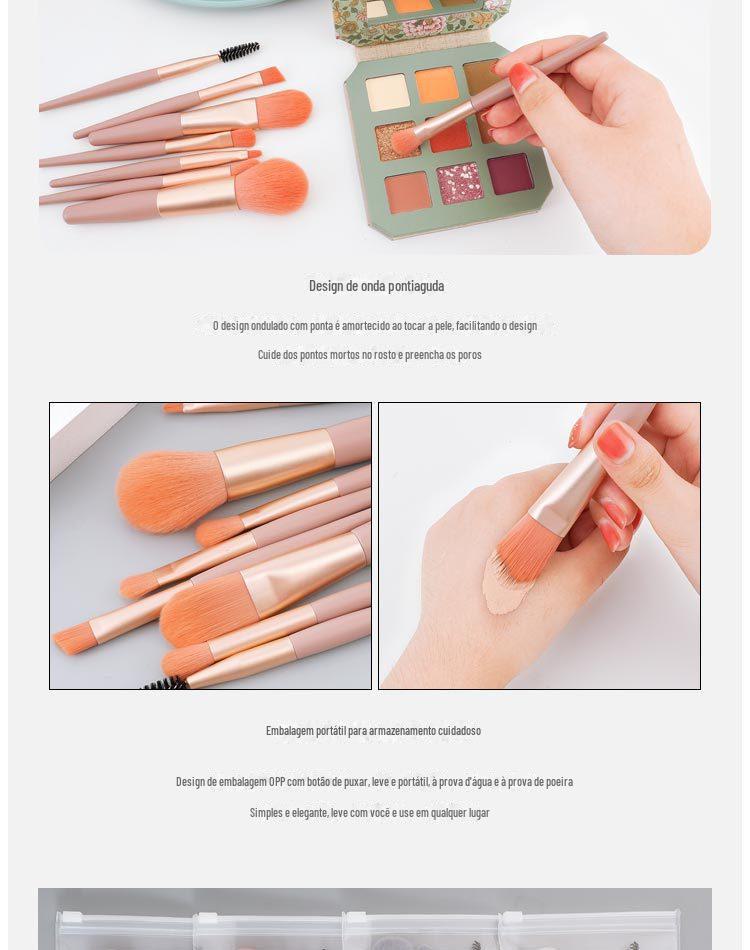 Design de onda pontiaguda

O design ondulado com ponta é amortecido ao tocar a pele, facilitando o design

Cuide dos pontos mortos no rosto e preencha os poros

Embalagem portátil para armazenamento cuidadoso

Design de embalagem OPP com botão de puxar, leve e portátil, à prova d'água e à prova de poeira

Simples e elegante, leve com você e use em qualquer lugar