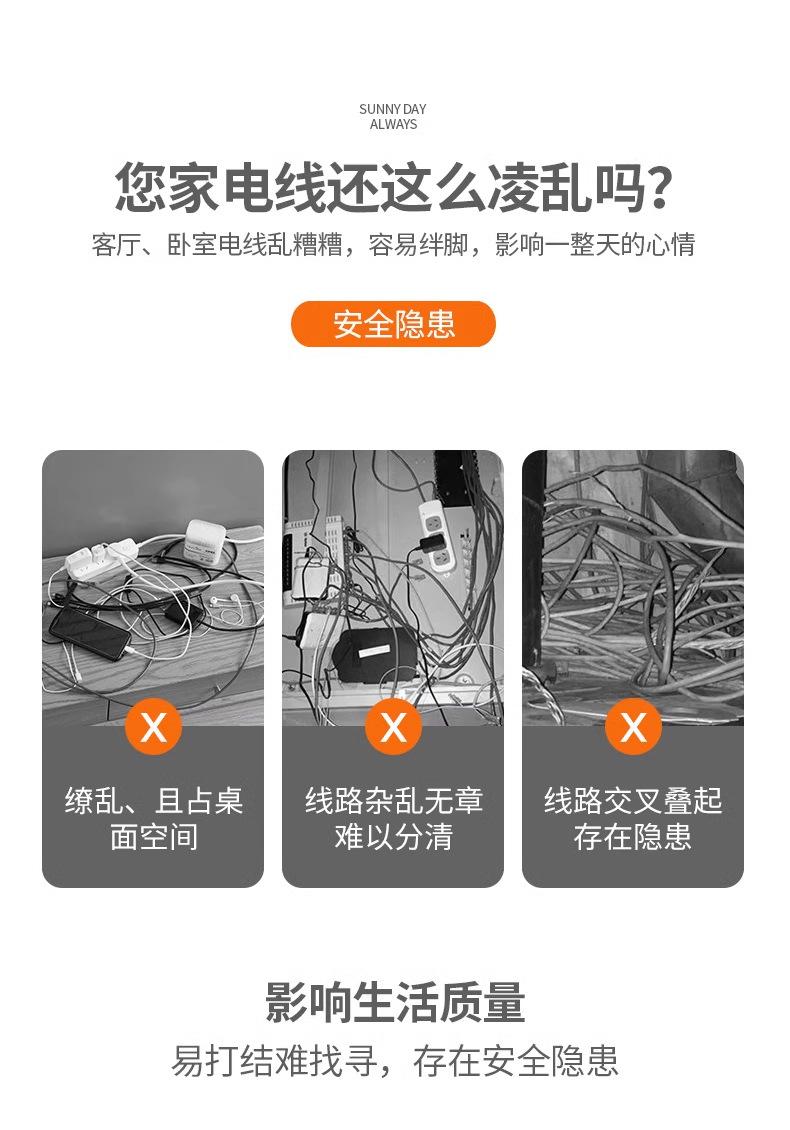 SUNNY DAY
ALWAYS

您家电线还这么凌乱吗？

客厅、卧室电线乱糟糟，容易绊脚，影响一整天的心情

安全隐患

X

缭乱、且占桌面空间

X

线路杂乱无章难以分清

X

线路交叉叠起存在隐患

影响生活质量

易打结难找寻，存在安全隐患