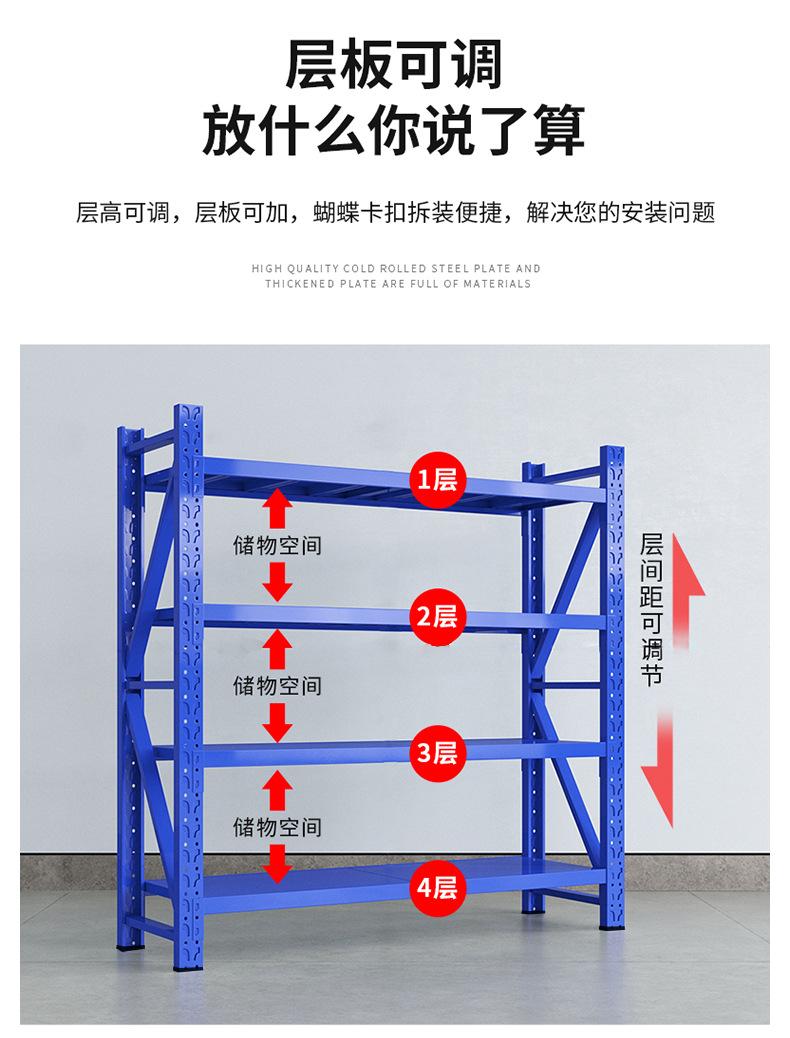 层板可调
放什么你说了算

层高可调，层板可加，蝴蝶卡扣拆装便捷，解决您的安装问题

HIGH QUALITY COLD ROLLED STEEL PLATE AND THICKENED PLATE ARE FULL OF MATERIALS

1层

储物空间

2层

储物空间

3层

储物空间

4层

层间距可调节