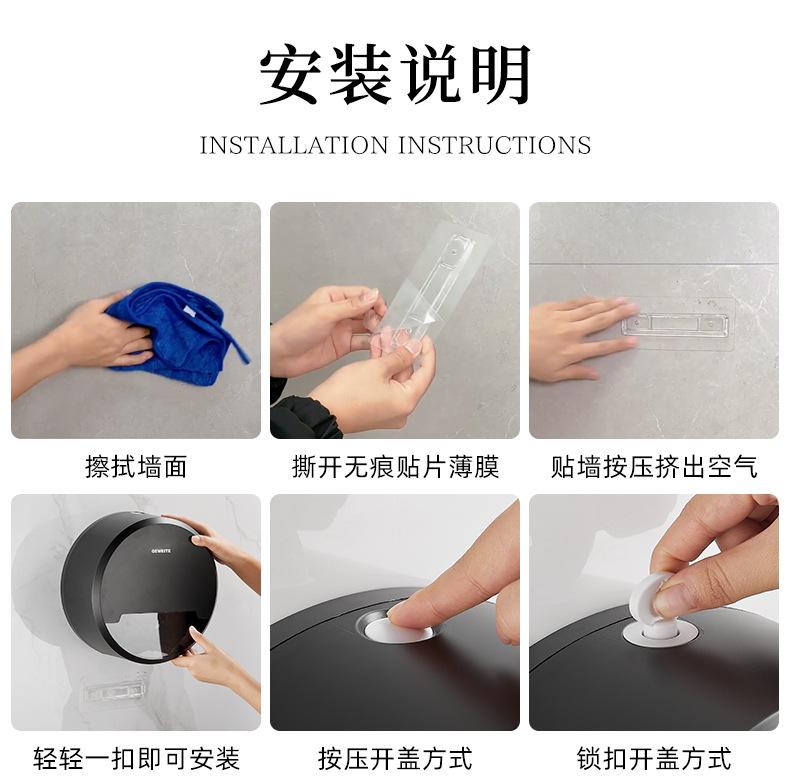 安装说明

INSTALLATION INSTRUCTIONS

擦拭墙面

撕开无痕贴片薄膜

贴墙按压挤出空气

OEWRITE

轻轻一扣即可安装

按压开盖方式

锁扣开盖方式