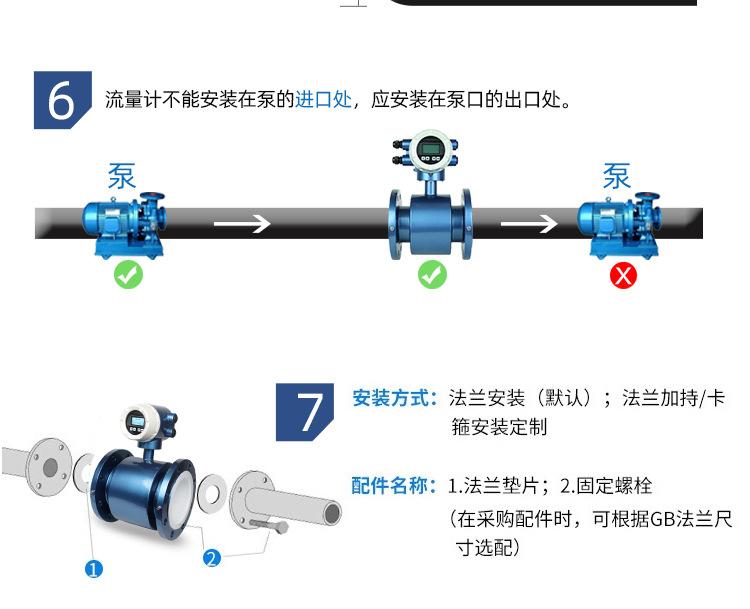 6 流量计不能安装在泵的进口处，应安装在泵口的出口处。

泵

泵

7 安装方式：法兰安装（默认）；法兰加持/卡箍安装定制

配件名称：1.法兰垫片；2.固定螺栓

（在采购配件时，可根据GB法兰尺寸选配）

1

2