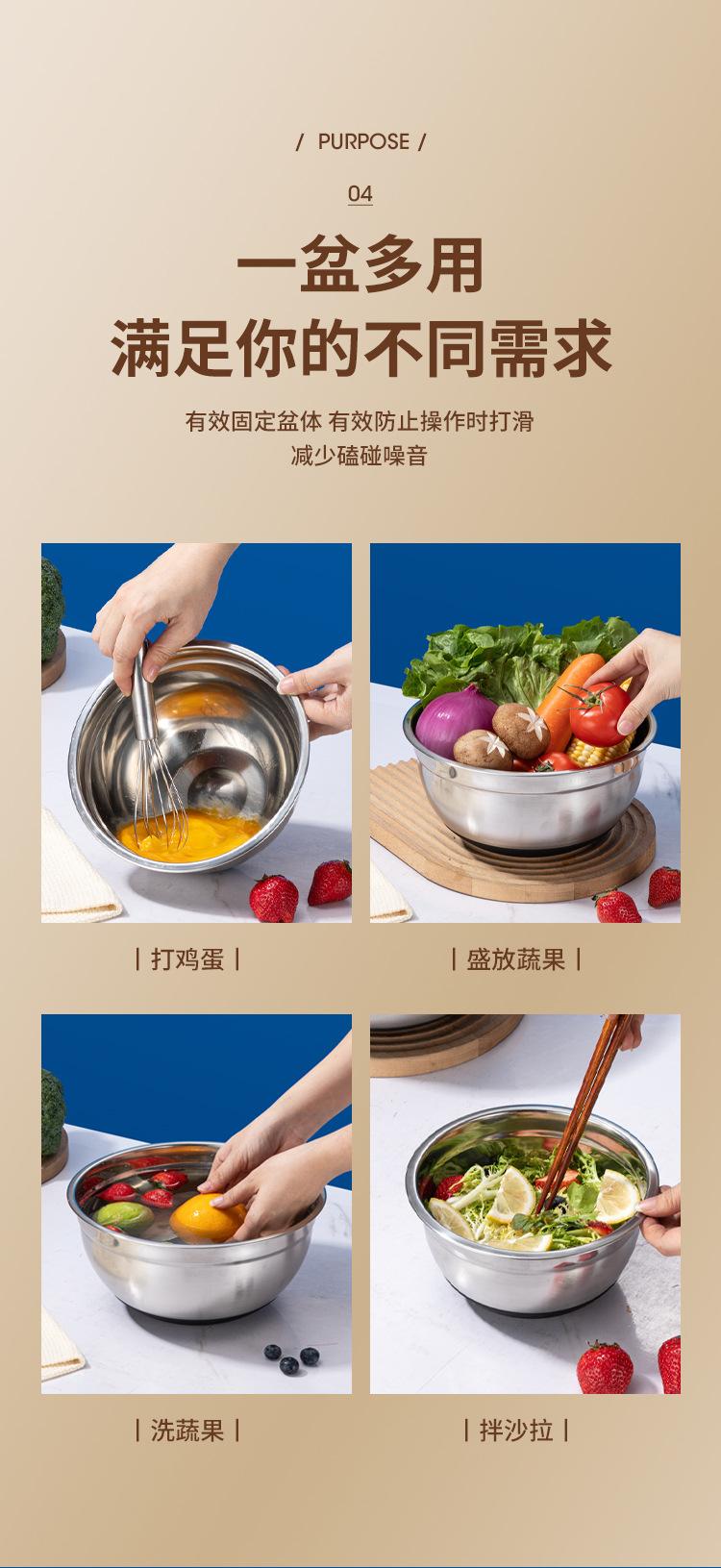 / PURPOSE /

04

一盆多用
满足你的不同需求

有效固定盆体 有效防止操作时打滑
减少磕碰噪音

| 打鸡蛋 |

| 盛放蔬果 |

| 洗蔬果 |

| 拌沙拉 |