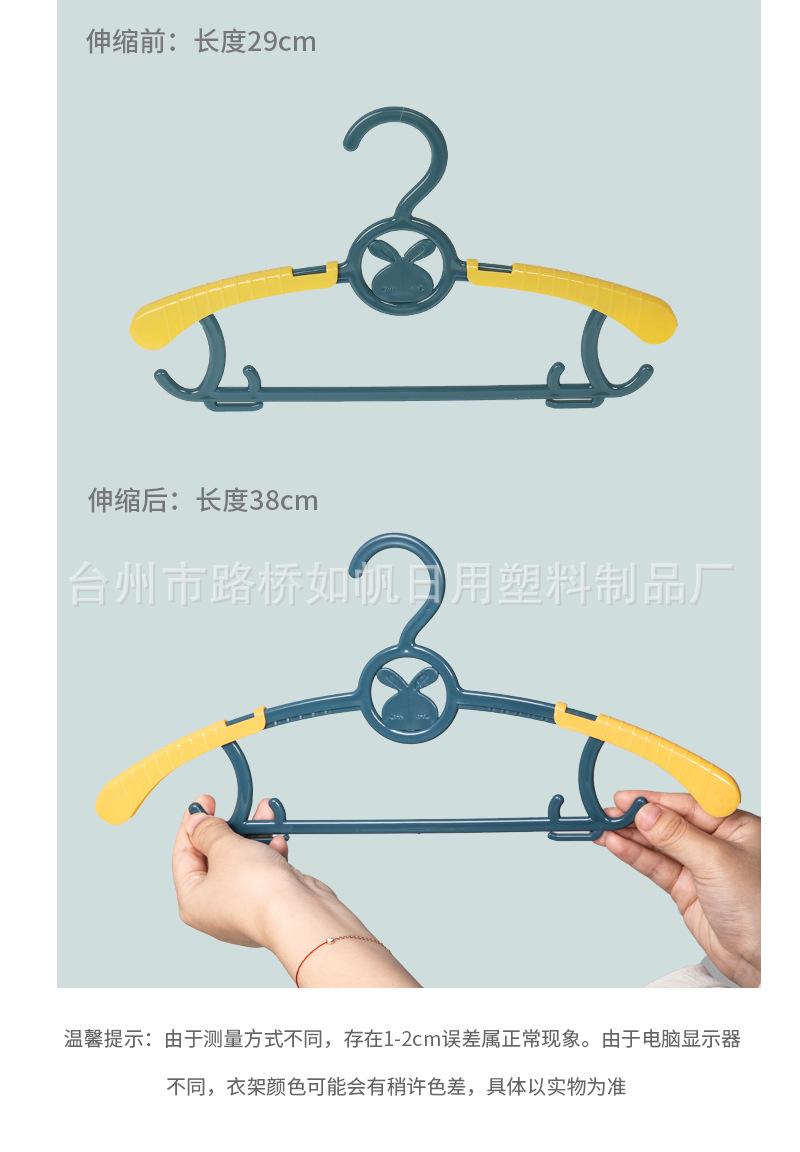 伸缩前：长度29cm

伸缩后：长度38cm

台州市路桥如帆日用塑料制品厂

温馨提示：由于测量方式不同，存在1-2cm误差属正常现象。由于电脑显示器不同，衣架颜色可能会有稍许色差，具体以实物为准