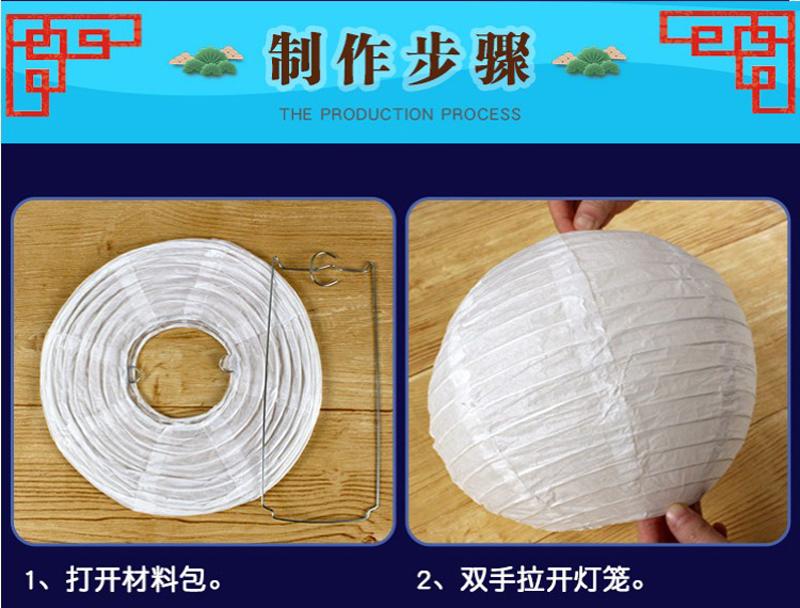 制作步骤
THE PRODUCTION PROCESS

1、打开材料包。

2、双手拉开灯笼。