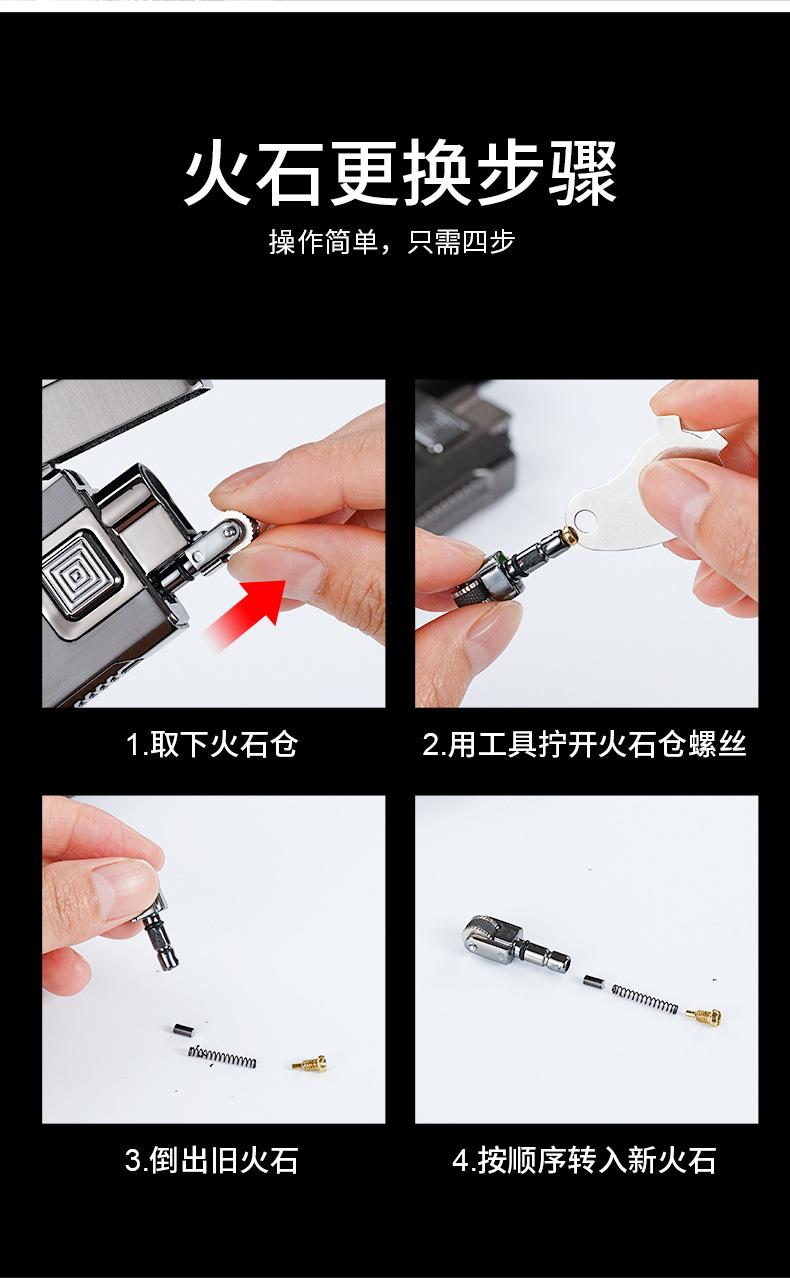 火石更换步骤

操作简单，只需四步

1.取下火石仓

2.用工具拧开火石仓螺丝

3.倒出旧火石

4.按顺序转入新火石