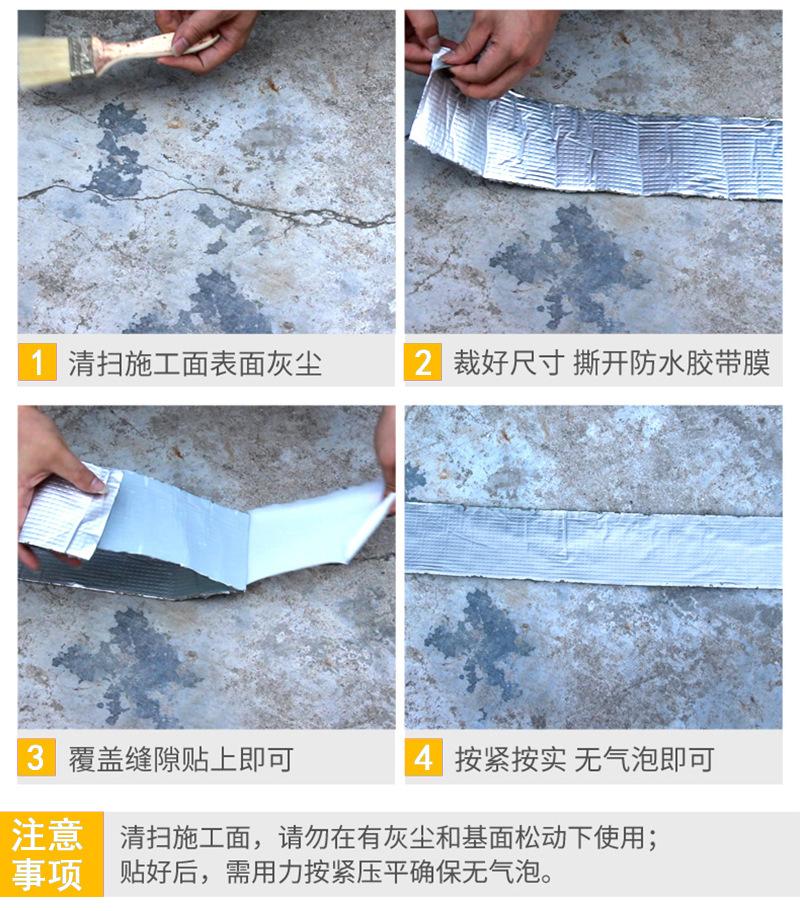 1 清扫施工面表面灰尘

2 裁好尺寸 撕开防水胶带膜

3 覆盖缝隙贴上即可

4 按紧按实 无气泡即可

注意事项

清扫施工面，请勿在有灰尘和基面松动下使用；
贴好后，需用力按紧压平确保无气泡。