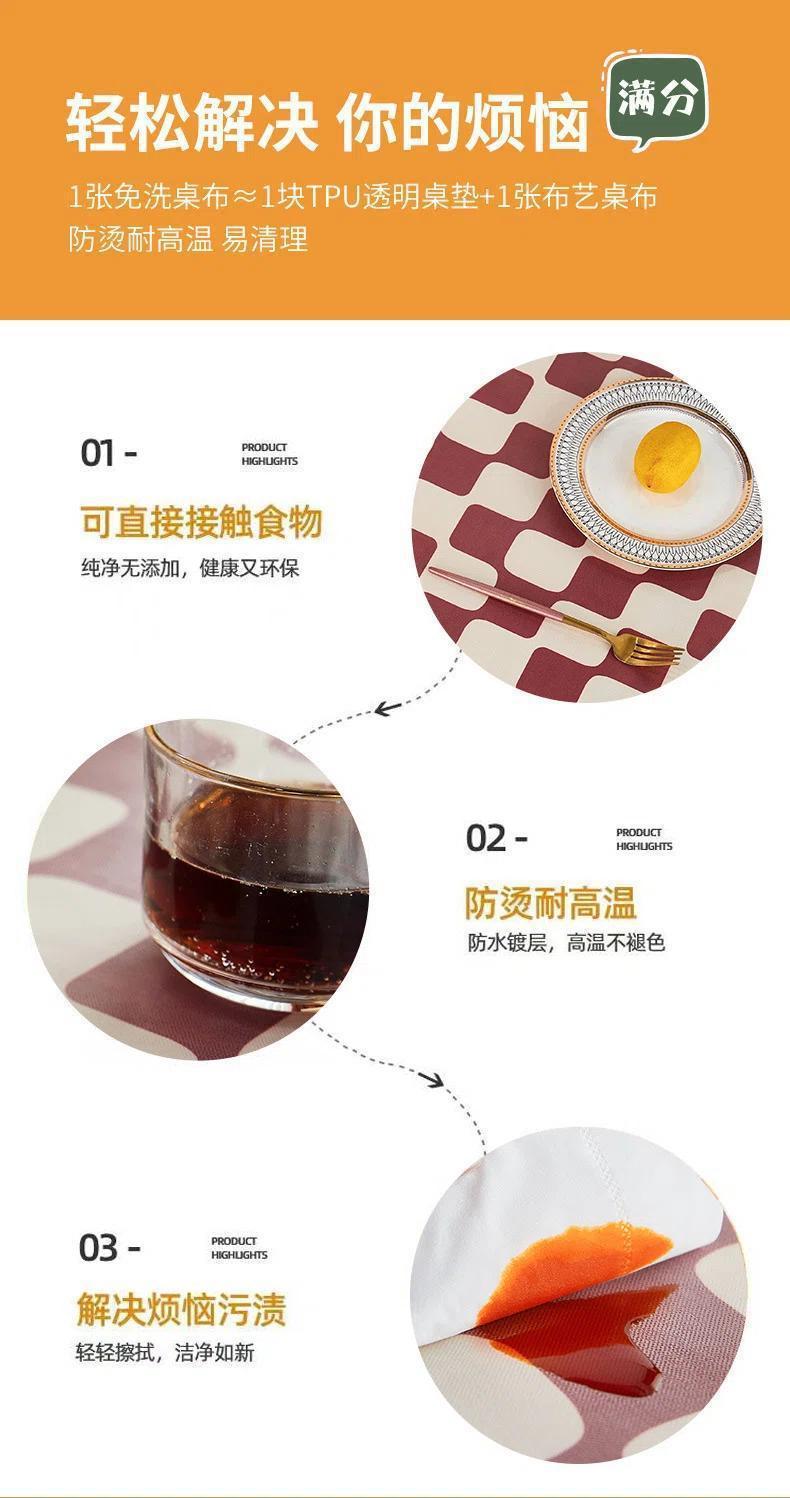 轻松解决 你的烦恼

满分

1张免洗桌布≈1块TPU透明桌垫+1张布艺桌布
防烫耐高温 易清理

01 -
PRODUCT HIGHLIGHTS
可直接接触食物
纯净无添加，健康又环保

02 -
PRODUCT HIGHLIGHTS
防烫耐高温
防水镀层，高温不褪色

03 -
PRODUCT HIGHLIGHTS
解决烦恼污渍
轻轻擦拭，洁净如新