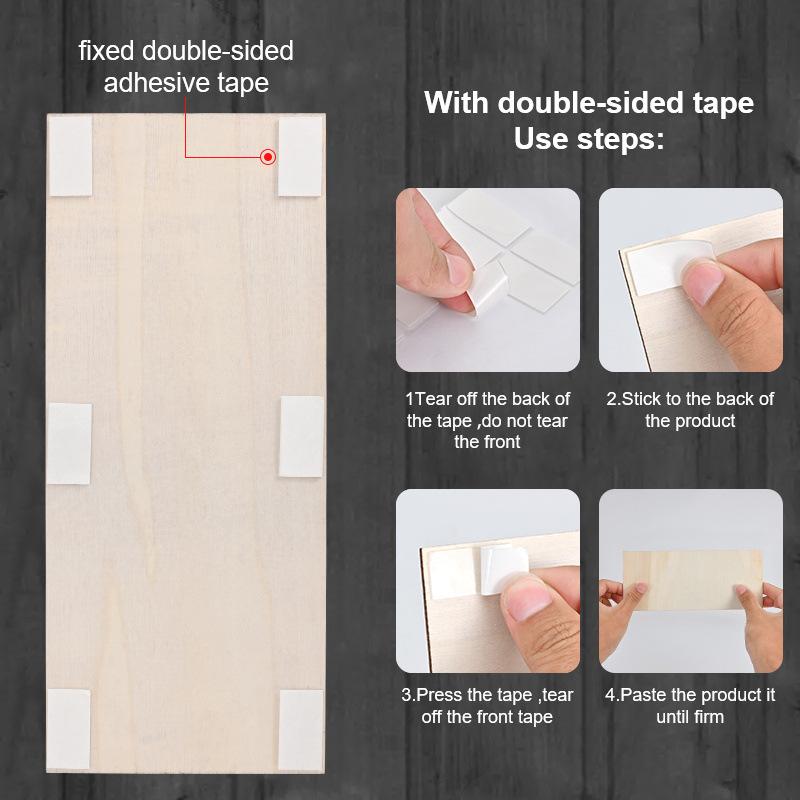 fixed double-sided adhesive tape

With double-sided tape
Use steps:

1Tear off the back of the tape ,do not tear the front

2.Stick to the back of the product

3.Press the tape ,tear off the front tape

4.Paste the product it until firm