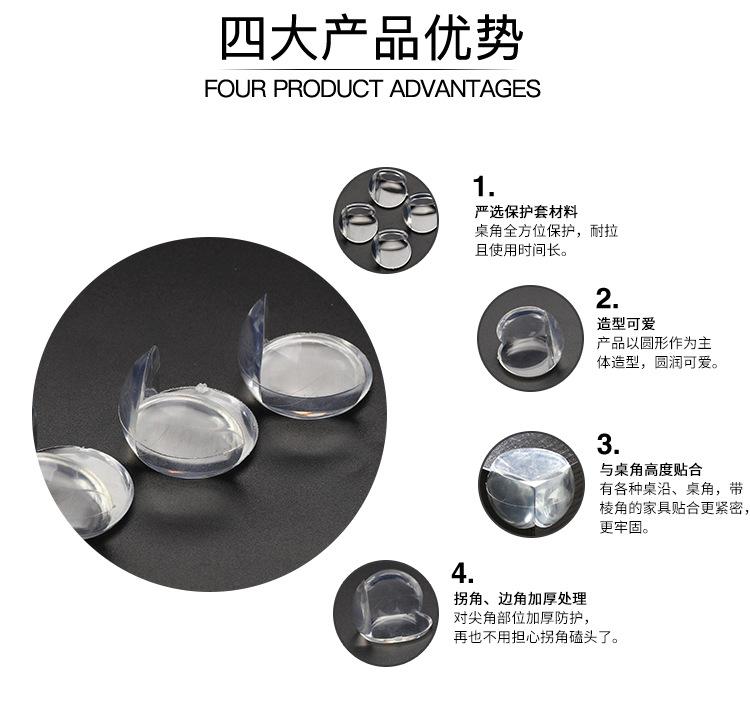 四大产品优势
FOUR PRODUCT ADVANTAGES

1.
严选保护套材料
桌角全方位保护，耐拉且使用时间长。

2.
造型可爱
产品以圆形作为主体造型，圆润可爱。

3.
与桌角高度贴合
有各种桌沿、桌角，带棱角的家具贴合更紧密，更牢固。

4.
拐角、边角加厚处理
对尖角部位加厚防护，再也不用担心拐角磕头了。