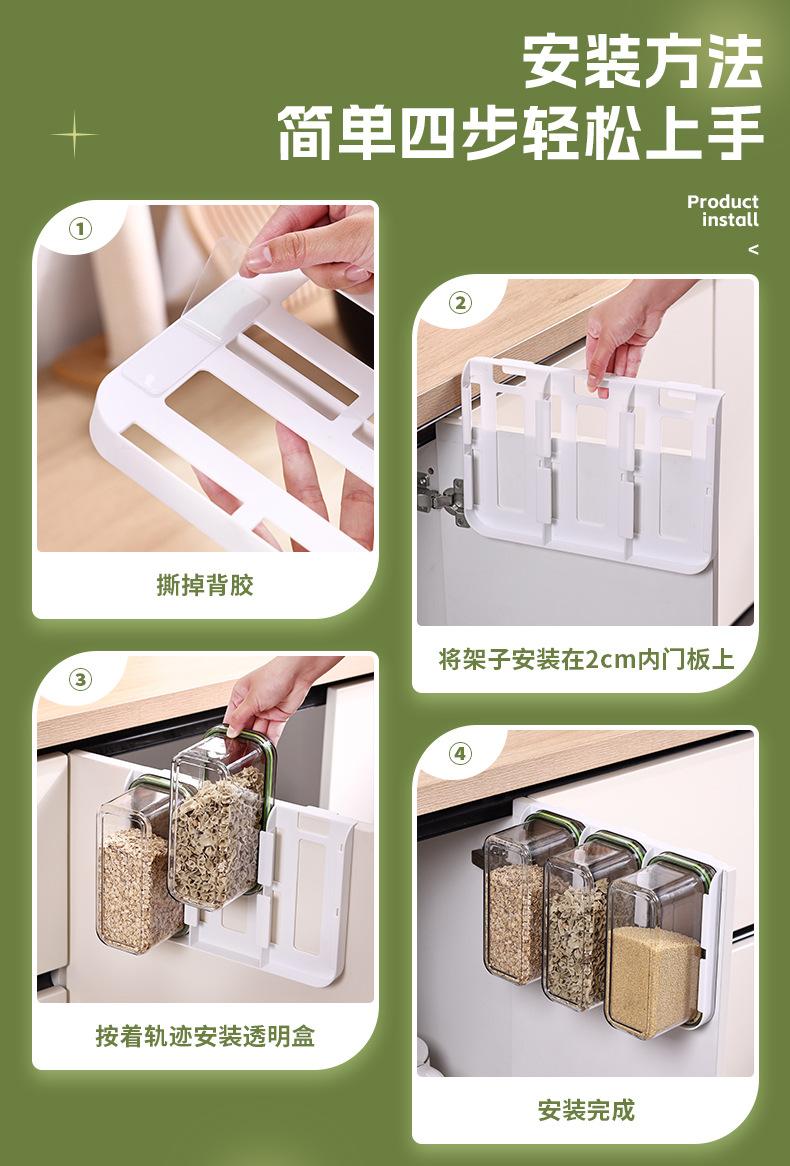 安装方法
简单四步轻松上手

Product
install
<

①
撕掉背胶

②
将架子安装在2cm内门板上

③
按着轨迹安装透明盒

④
安装完成