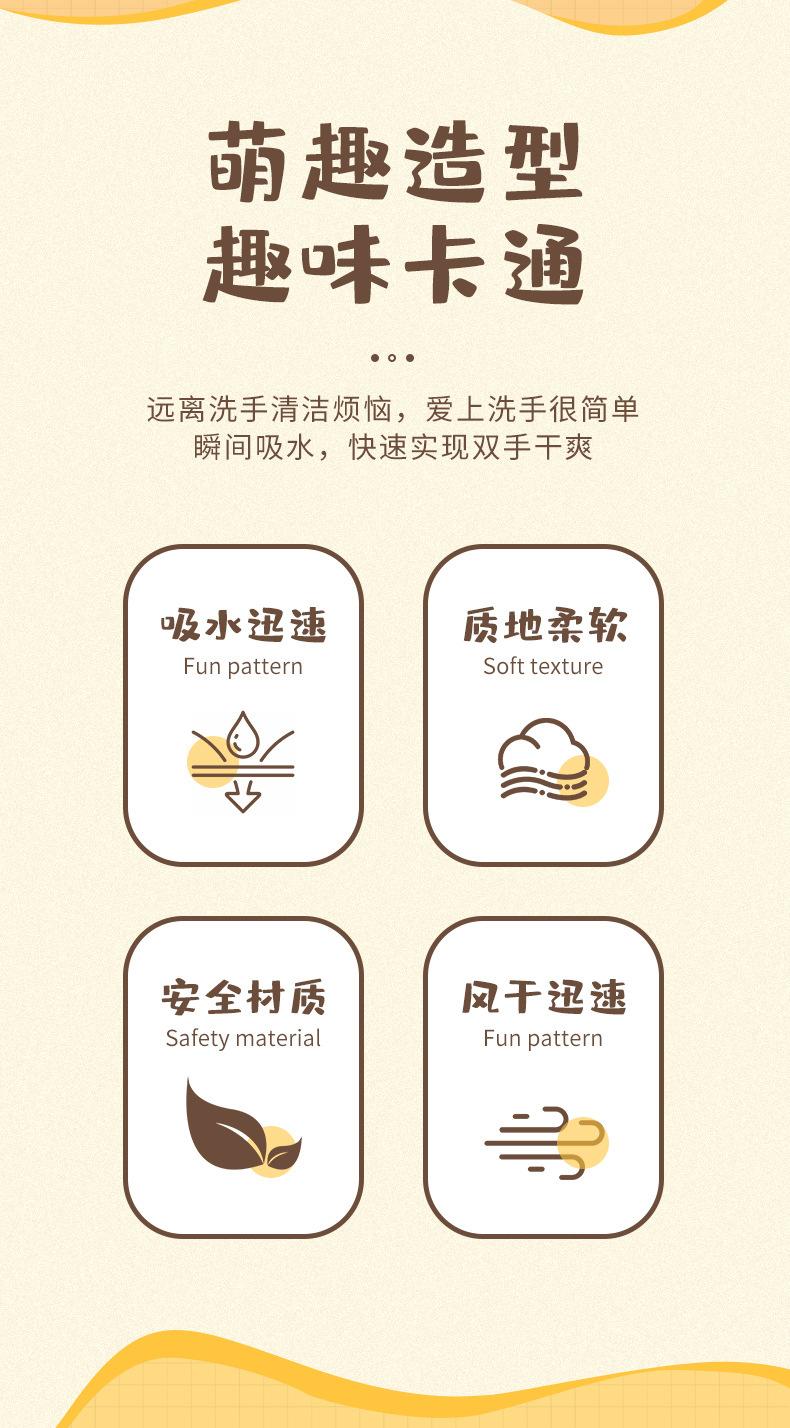 萌趣造型
趣味卡通

远离洗手清洁烦恼，爱上洗手很简单
瞬间吸水，快速实现双手干爽

吸水迅速
Fun pattern

质地柔软
Soft texture

安全材质
Safety material

风干迅速
Fun pattern