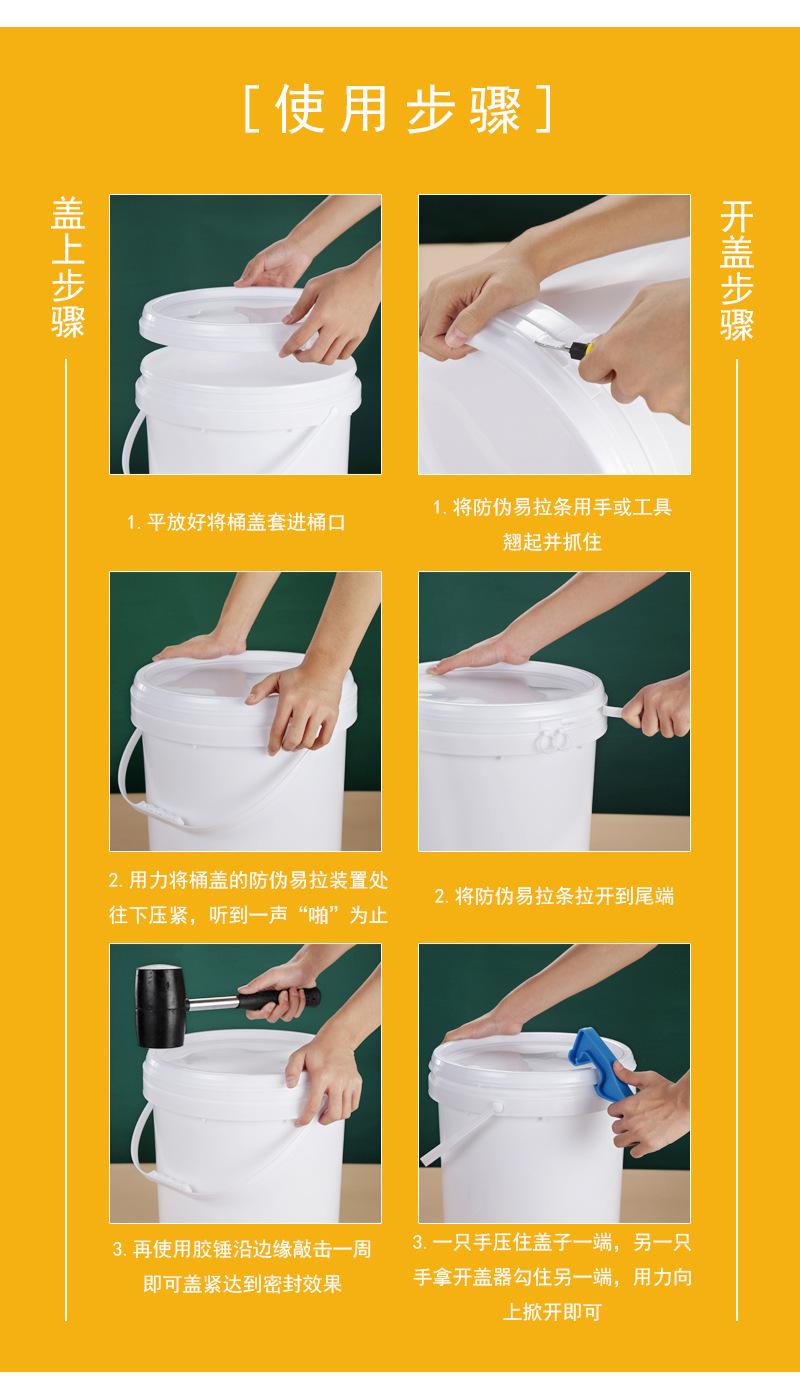 [使用步骤]

盖上步骤

1. 平放好将桶盖套进桶口

2. 用力将桶盖的防伪易拉装置处往下压紧，听到一声“啪”为止

3. 再使用胶锤沿边缘敲击一周即可盖紧达到密封效果

开盖步骤

1. 将防伪易拉条用手或工具翘起并抓住

2. 将防伪易拉条拉开到尾端

3. 一只手压住盖子一端，另一只手拿开盖器勾住另一端，用力向上掀开即可