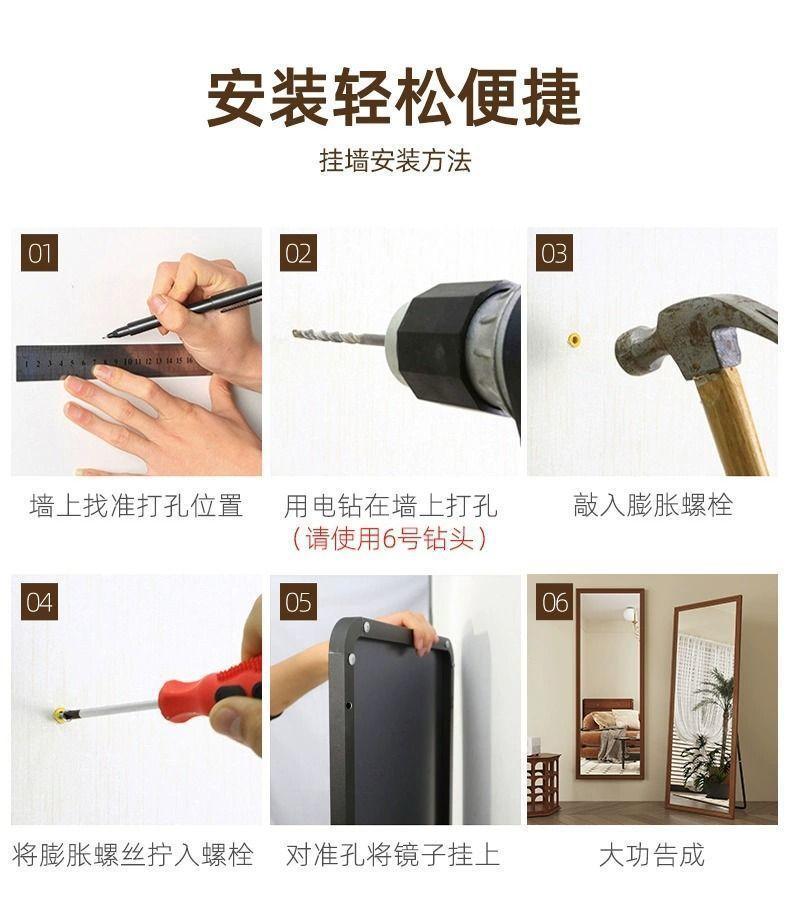 安装轻松便捷

挂墙安装方法

01

1 2 3 4 5 6 7 8 9 10 11 12 13 14 15 16

墙上找准打孔位置

02

用电钻在墙上打孔
（请使用6号钻头）

03

敲入膨胀螺栓

04

将膨胀螺丝拧入螺栓

05

对准孔将镜子挂上

06

大功告成