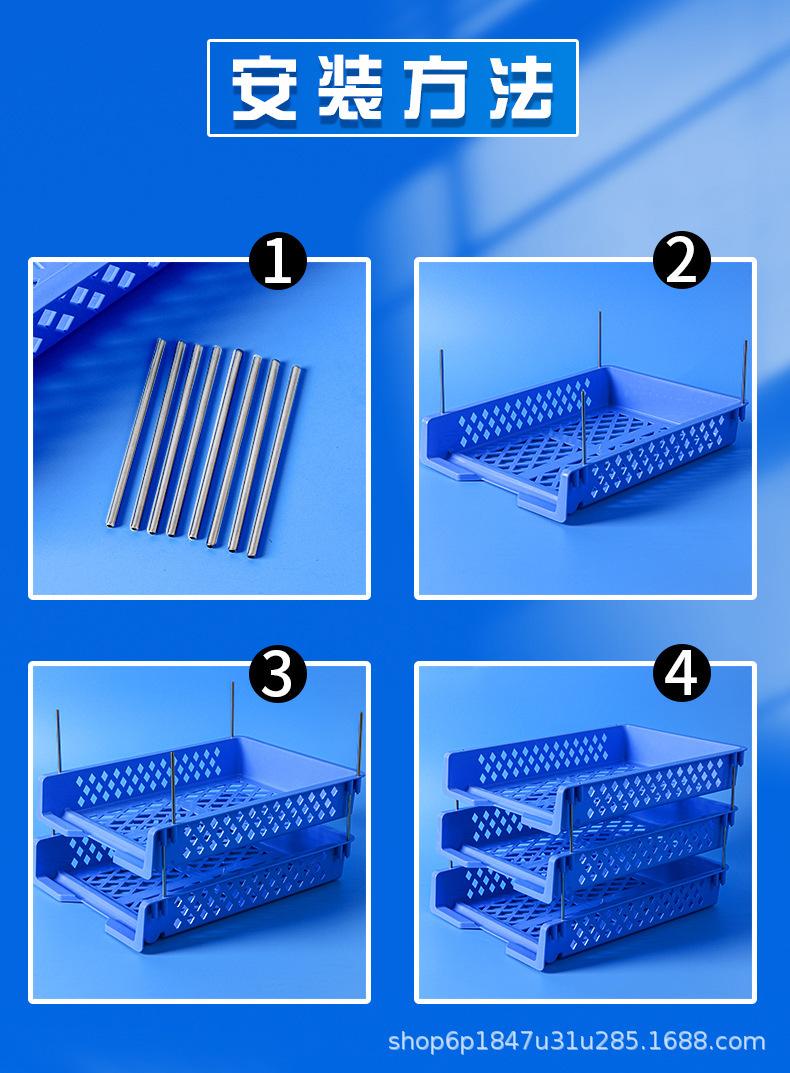 安装方法

1

2

3

4

shop6p1847u31u285.1688.com