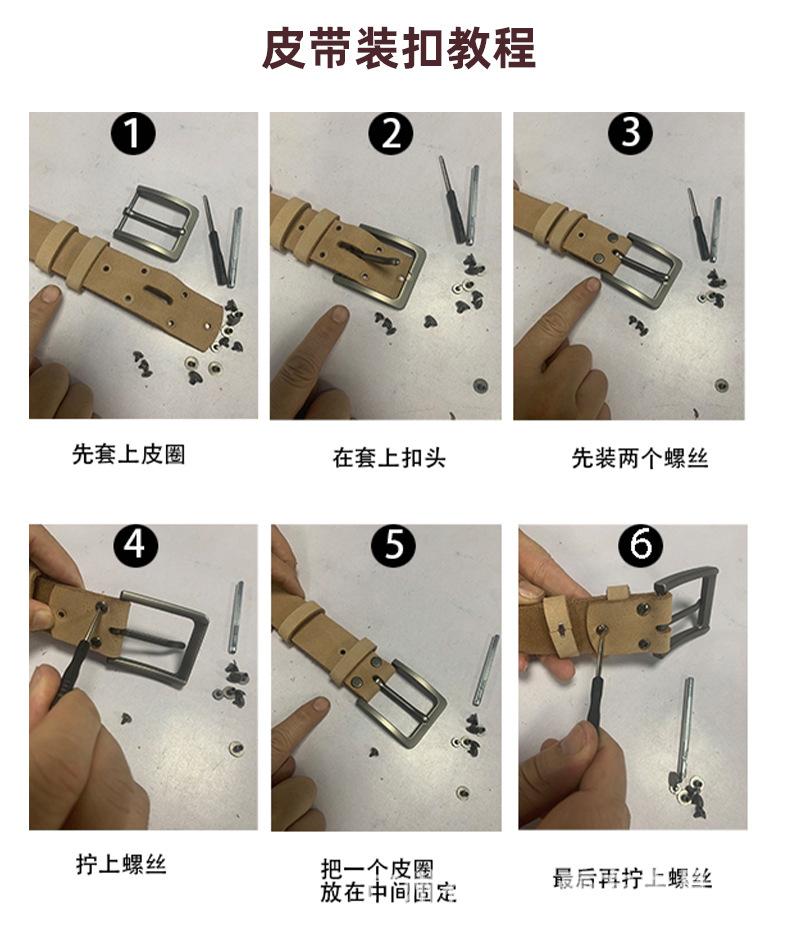 皮带装扣教程

1

先套上皮圈

2

在套上扣头

3

先装两个螺丝

4

拧上螺丝

5

把一个皮圈
放在中间固定

6

最后再拧上螺丝