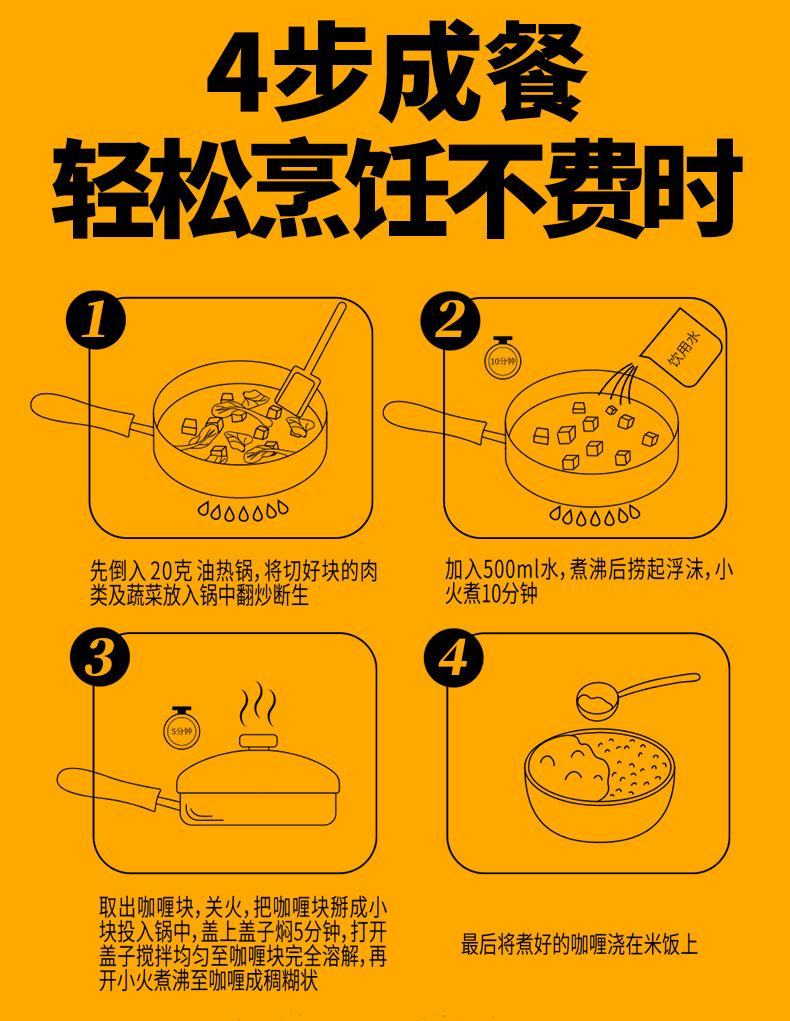 4步成餐
轻松烹饪不费时

1

先倒入 20克 油热锅，将切好块的肉类及蔬菜放入锅中翻炒断生

2

10分钟

饮用水

加入500ml水，煮沸后捞起浮沫，小火煮10分钟

3

5分钟

取出咖喱块，关火，把咖喱块掰成小块投入锅中，盖上盖子焖5分钟，打开盖子搅拌均匀至咖喱块完全溶解，再开小火煮沸至咖喱成稠糊状

4

最后将煮好的咖喱浇在米饭上