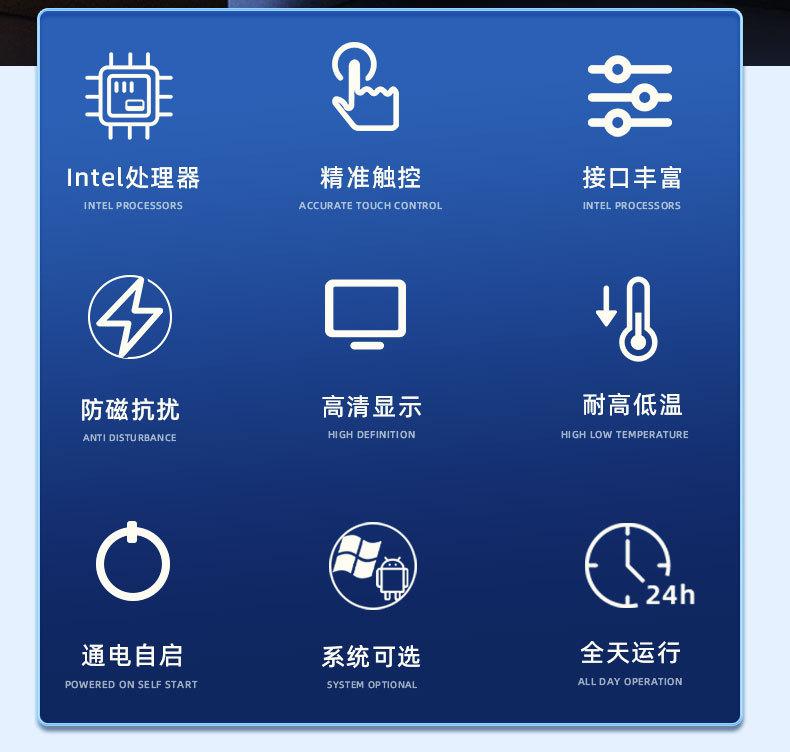 Intel处理器
INTEL PROCESSORS

精准触控
ACCURATE TOUCH CONTROL

接口丰富
INTEL PROCESSORS

防磁抗扰
ANTI DISTURBANCE

高清显示
HIGH DEFINITION

耐高低温
HIGH LOW TEMPERATURE

通电自启
POWERED ON SELF START

系统可选
SYSTEM OPTIONAL

24h
全天运行
ALL DAY OPERATION