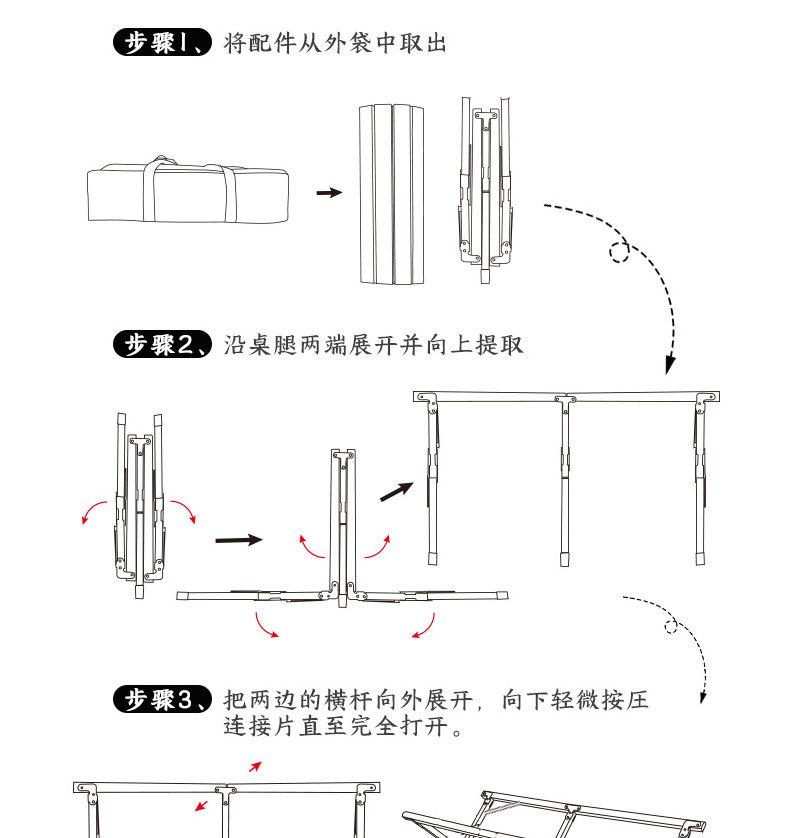 步骤1、将配件从外袋中取出

步骤2、沿桌腿两端展开并向上提取

步骤3、把两边的横杆向外展开，向下轻微按压连接片直至完全打开。