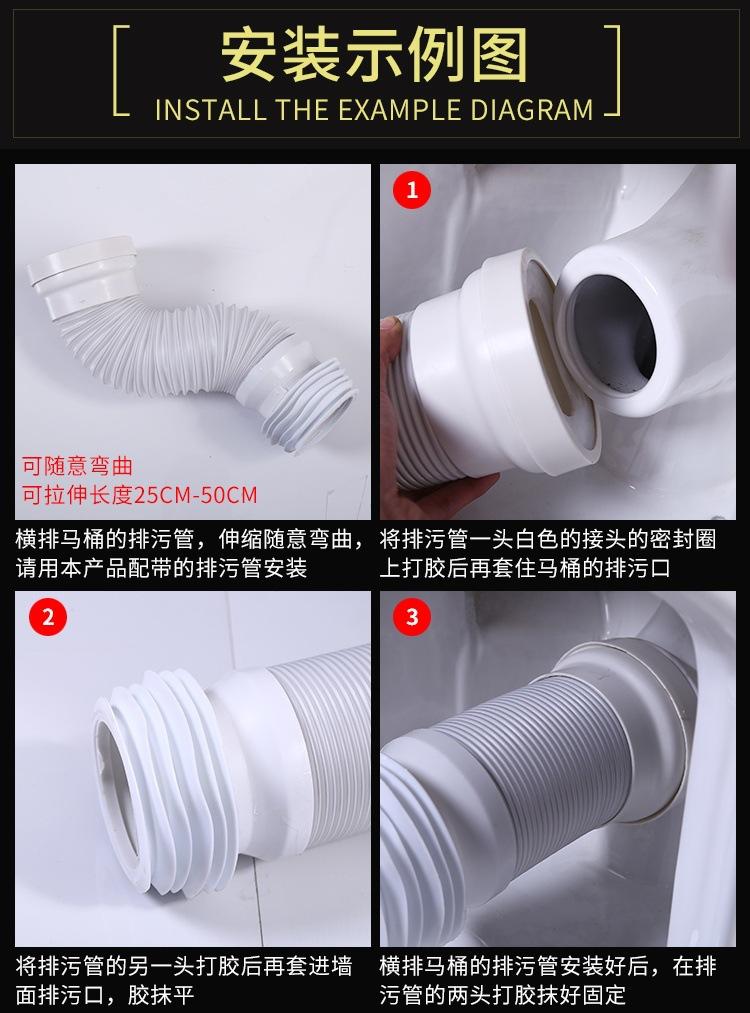 安装示例图
INSTALL THE EXAMPLE DIAGRAM

可随意弯曲
可拉伸长度25CM-50CM

横排马桶的排污管，伸缩随意弯曲，请用本产品配带的排污管安装

1

将排污管一头白色的接头的密封圈上打胶后再套住马桶的排污口

2

将排污管的另一头打胶后再套进墙面排污口，胶抹平

3

横排马桶的排污管安装好后，在排污管的两头打胶抹好固定