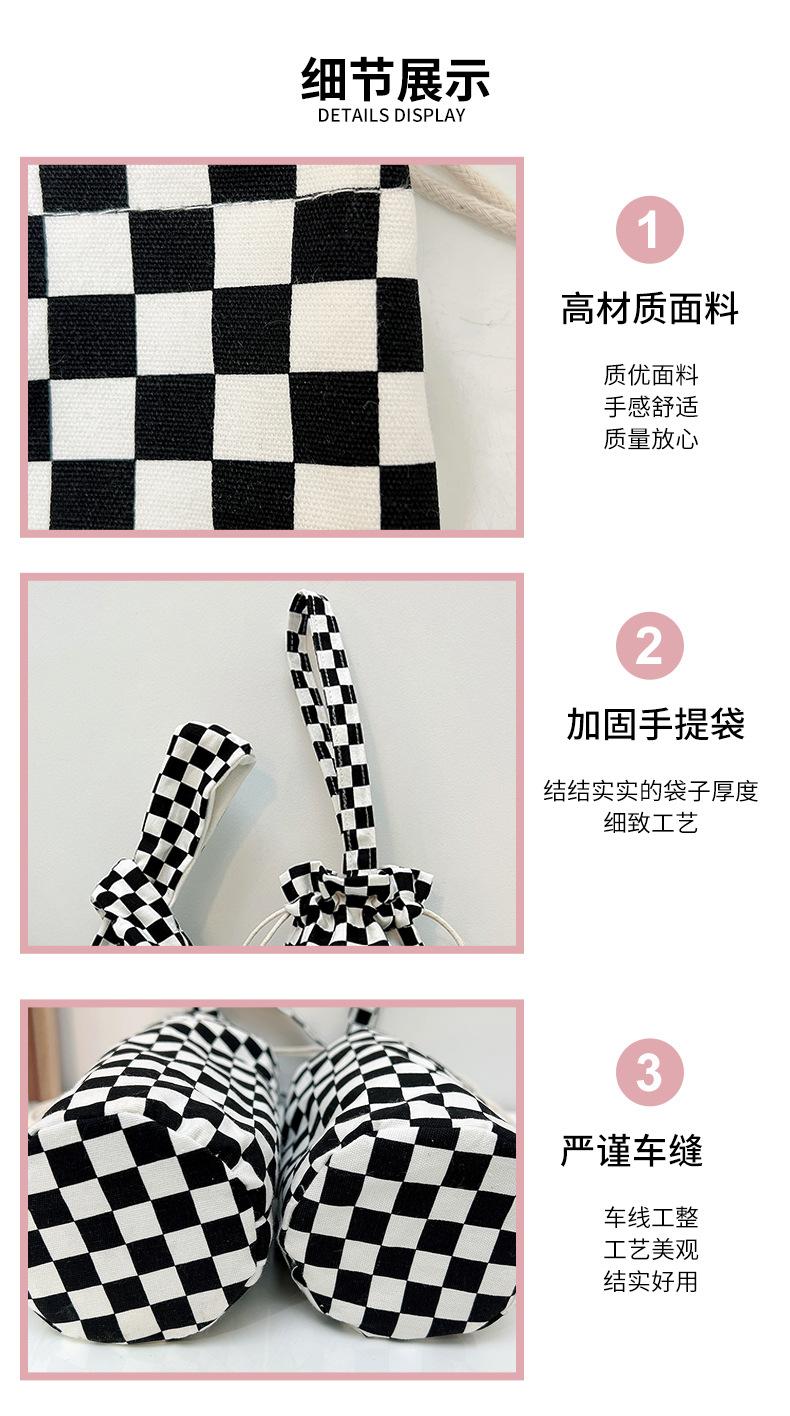 细节展示
DETAILS DISPLAY

1
高材质面料
质优面料
手感舒适
质量放心

2
加固手提袋
结结实实的袋子厚度
细致工艺

3
严谨车缝
车线工整
工艺美观
结实好用