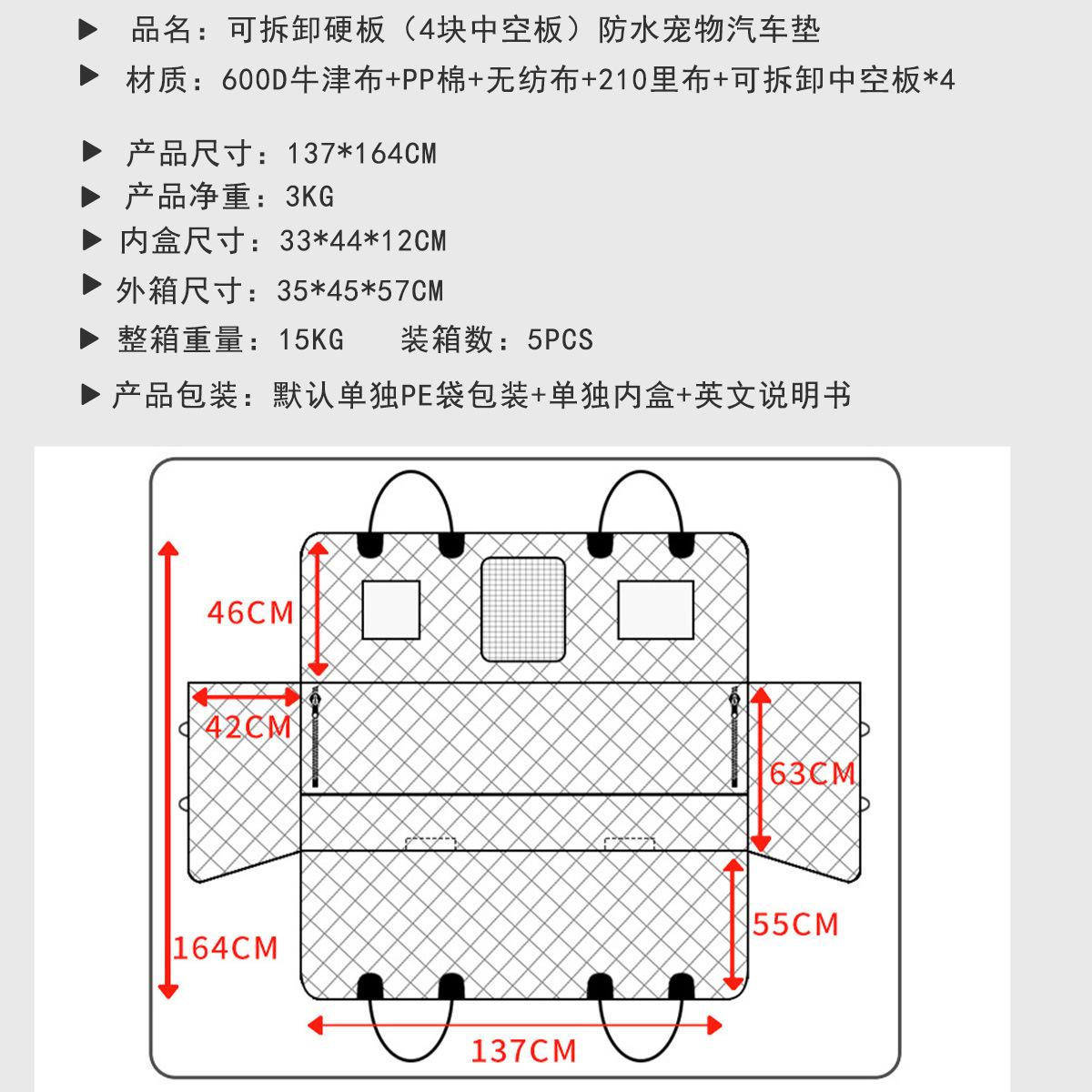 ▶ 品名：可拆卸硬板（4块中空板）防水宠物汽车垫

▶ 材质：600D牛津布+PP棉+无纺布+210里布+可拆卸中空板*4

▶ 产品尺寸：137*164CM

▶ 产品净重：3KG

▶ 内盒尺寸：33*44*12CM

▶ 外箱尺寸：35*45*57CM

▶ 整箱重量：15KG　装箱数：5PCS

▶ 产品包装：默认单独PE袋包装+单独内盒+英文说明书

46CM

42CM

63CM

55CM

164CM

137CM