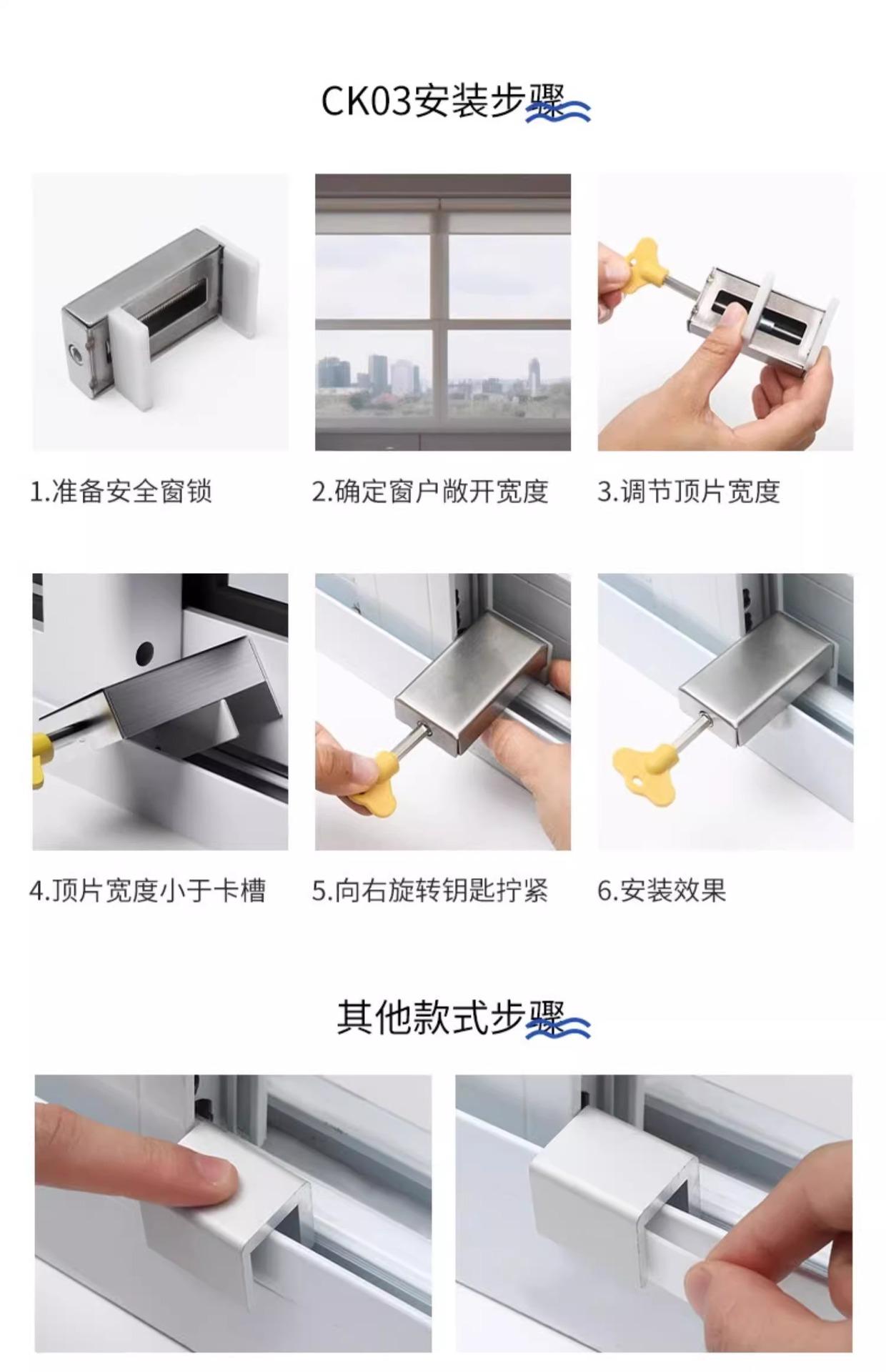 CK03安装步骤

1.准备安全窗锁

2.确定窗户敞开宽度

3.调节顶片宽度

4.顶片宽度小于卡槽

5.向右旋转钥匙拧紧

6.安装效果

其他款式步骤