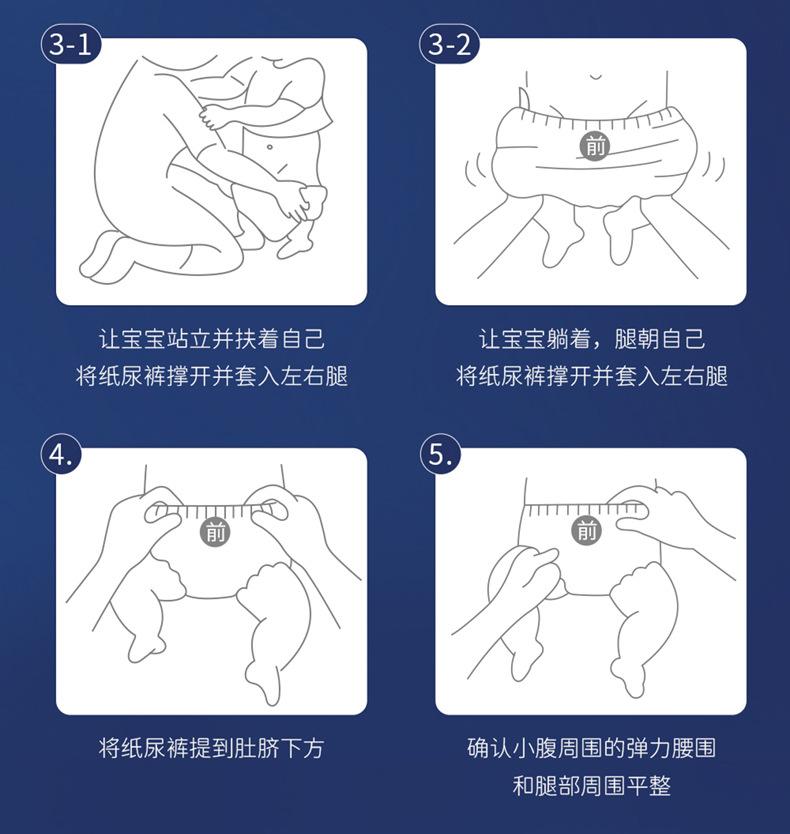 3-1

让宝宝站立并扶着自己
将纸尿裤撑开并套入左右腿

3-2

前

让宝宝躺着，腿朝自己
将纸尿裤撑开并套入左右腿

4.

前

将纸尿裤提到肚脐下方

5.

前

确认小腹周围的弹力腰围
和腿部周围平整