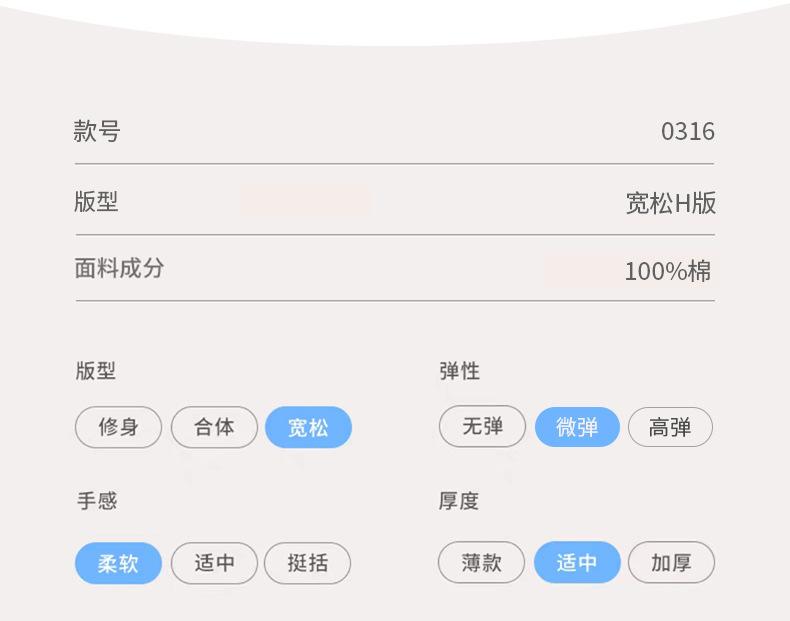 款号 0316

版型 宽松H版

面料成分 100%棉

版型

修身 合体 宽松

手感

柔软 适中 挺括

弹性

无弹 微弹 高弹

厚度

薄款 适中 加厚