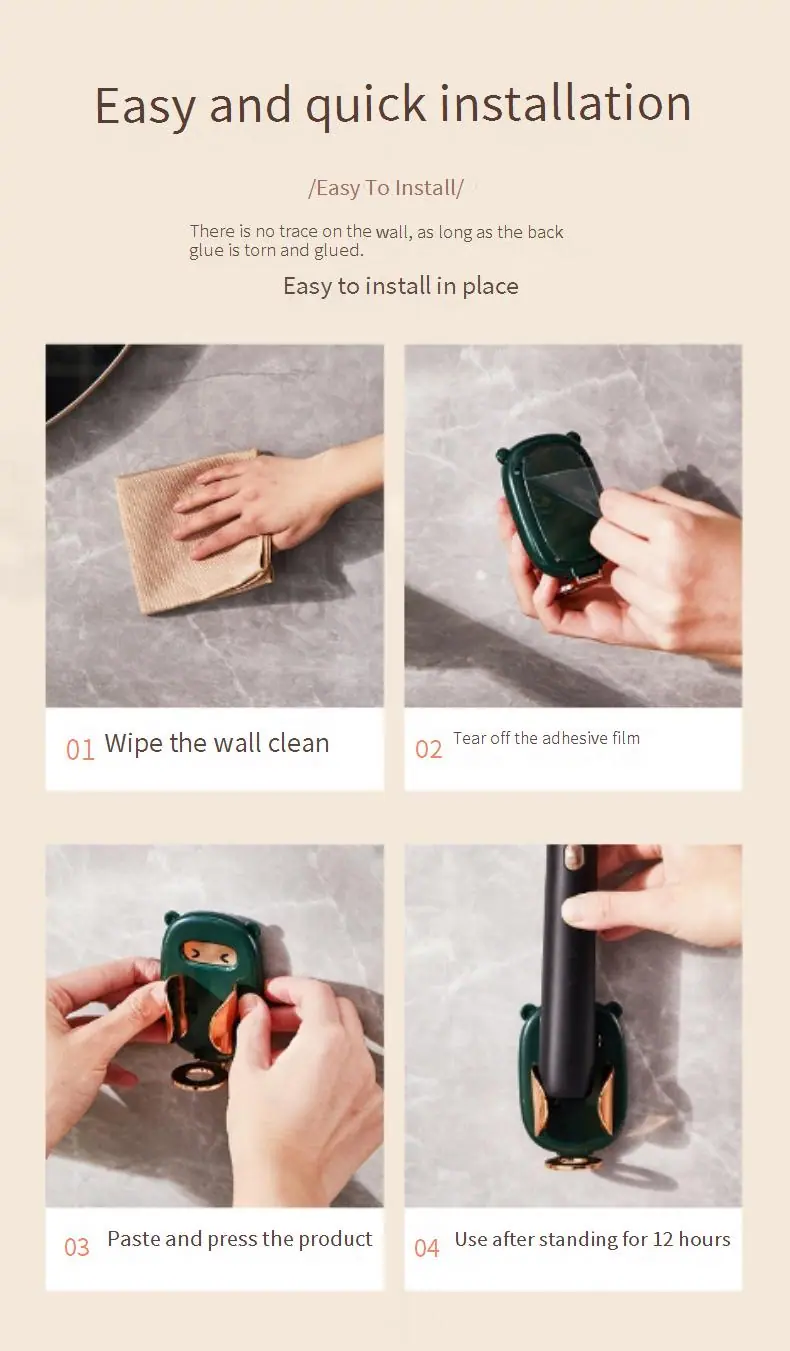 Easy and quick installation

/Easy To Install/

There is no trace on the wall, as long as the back glue is torn and glued.

Easy to install in place

01 Wipe the wall clean

02 Tear off the adhesive film

03 Paste and press the product

04 Use after standing for 12 hours