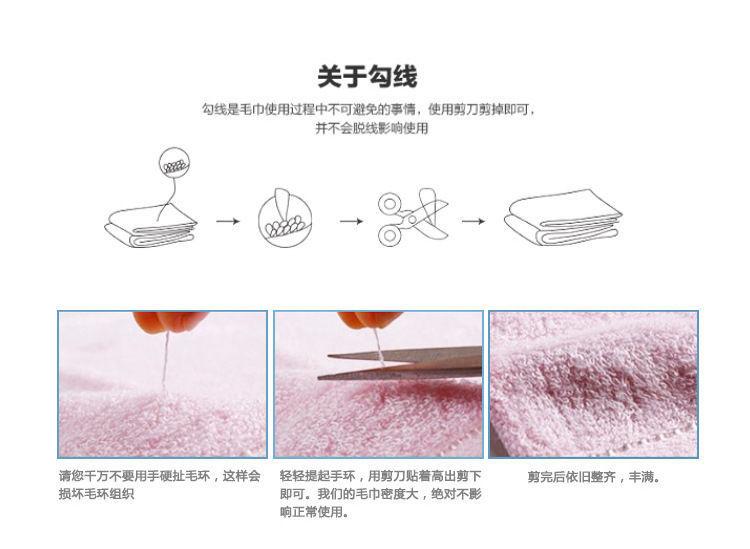 关于勾线

勾线是毛巾使用过程中不可避免的事情，使用剪刀剪掉即可，并不会脱线影响使用

请您千万不要用手硬扯毛环，这样会损坏毛环组织

轻轻提起手环，用剪刀贴着高出剪下即可。我们的毛巾密度大，绝对不影响正常使用。

剪完后依旧整齐，丰满。