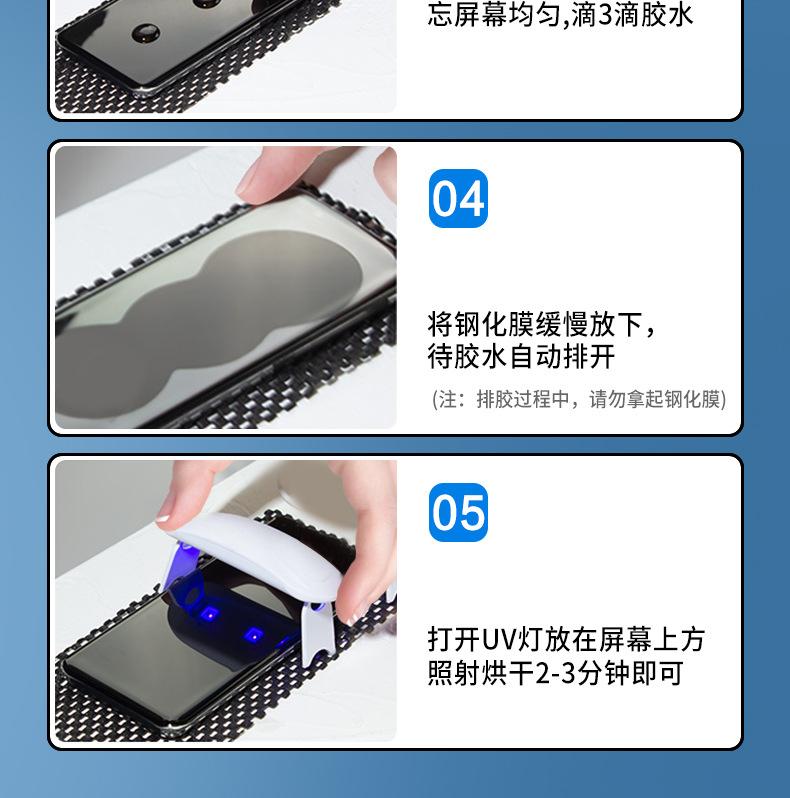 忘屏幕均匀,滴3滴胶水

04

将钢化膜缓慢放下，
待胶水自动排开

(注：排胶过程中，请勿拿起钢化膜)

05

打开UV灯放在屏幕上方
照射烘干2-3分钟即可