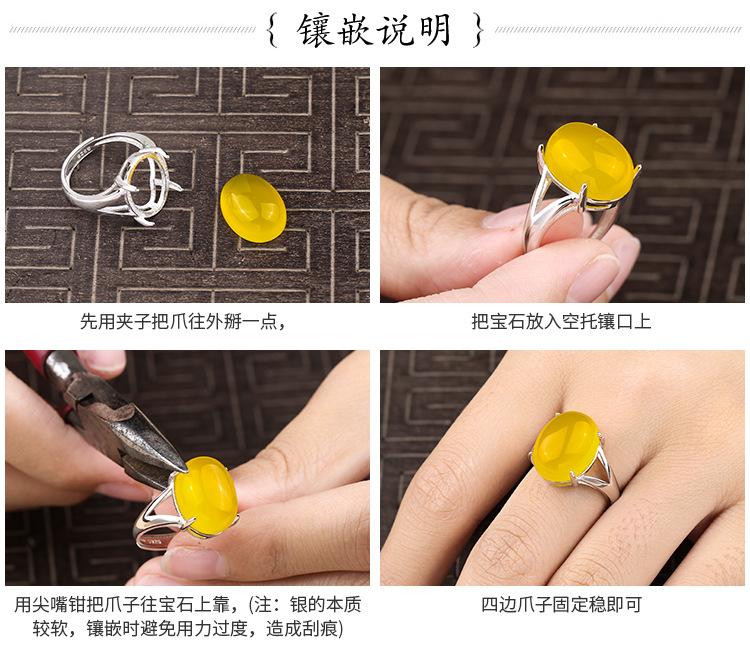 { 镶嵌说明 }

先用夹子把爪往外掰一点，

把宝石放入空托镶口上

用尖嘴钳把爪子往宝石上靠，(注：银的本质较软，镶嵌时避免用力过度，造成刮痕)

四边爪子固定稳即可