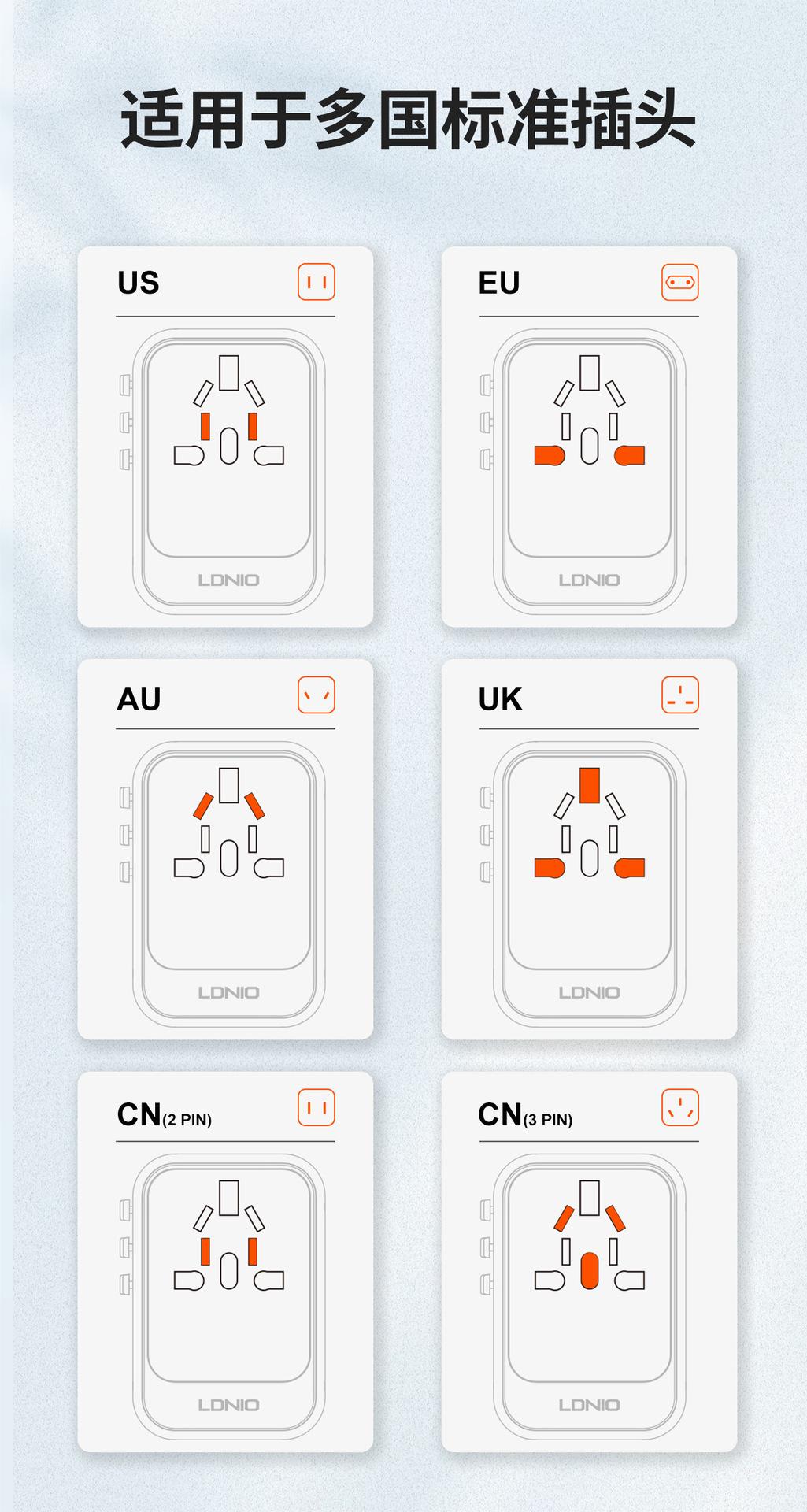 适用于多国标准插头

US

LDNIO

EU

LDNIO

AU

LDNIO

UK

LDNIO

CN(2 PIN)

LDNIO

CN(3 PIN)

LDNIO